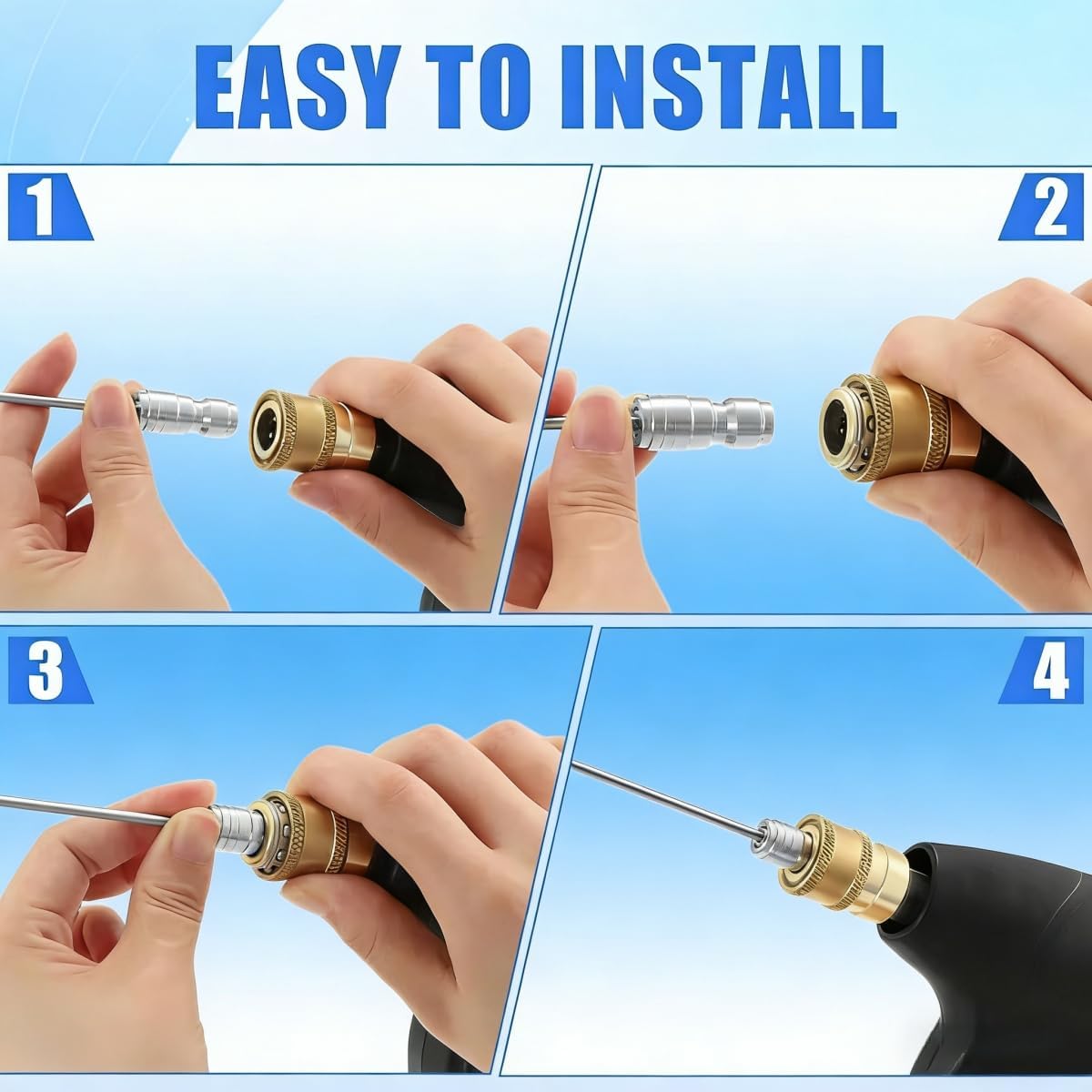 EASY TO INSTALL

1

2

3

4