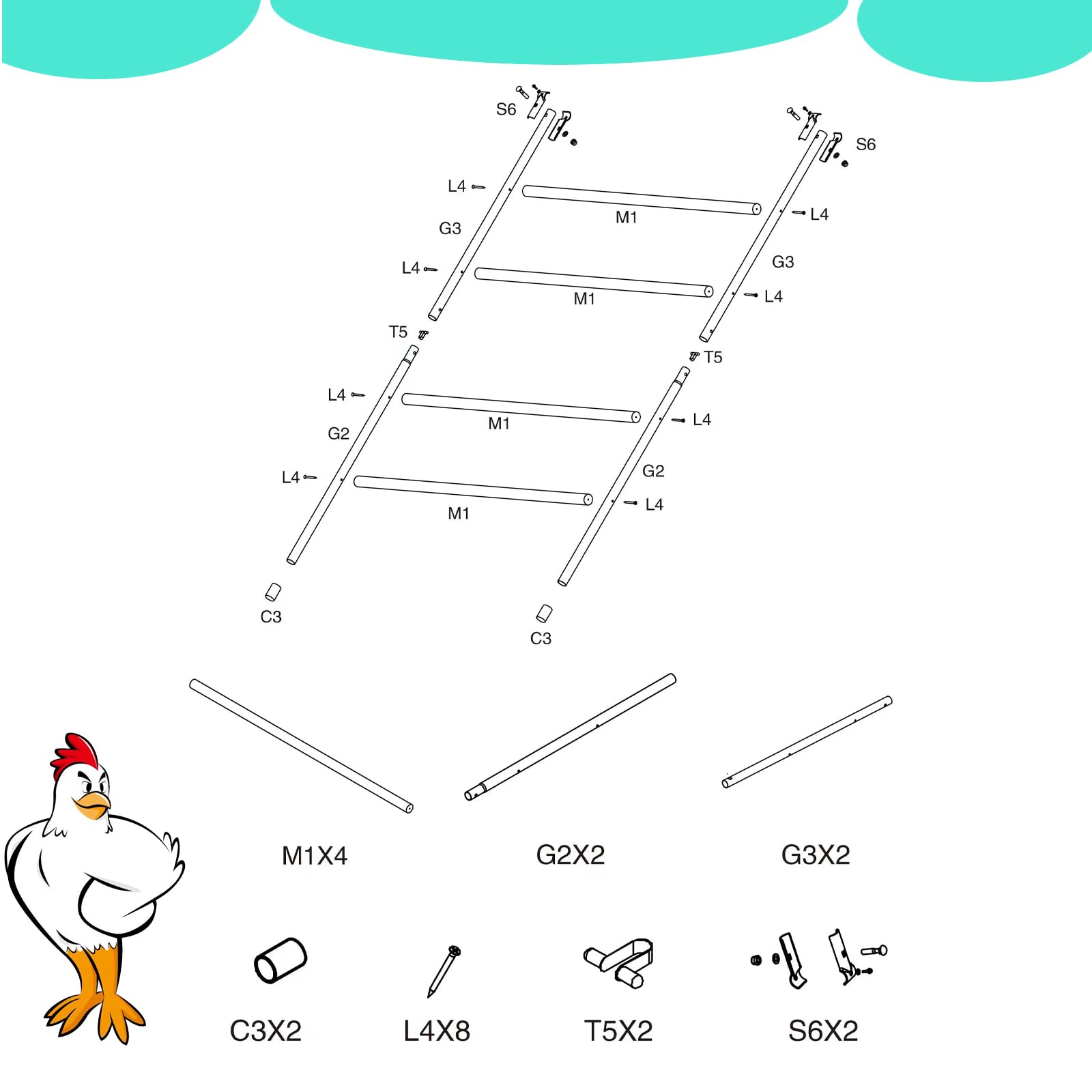 S6
S6
L4
M1
L4
G3
G3
L4
M1
L4
T5
T5
L4
M1
L4
G2
G2
L4
M1
L4
C3
C3

M1X4
G2X2
G3X2

C3X2
L4X8
T5X2
S6X2