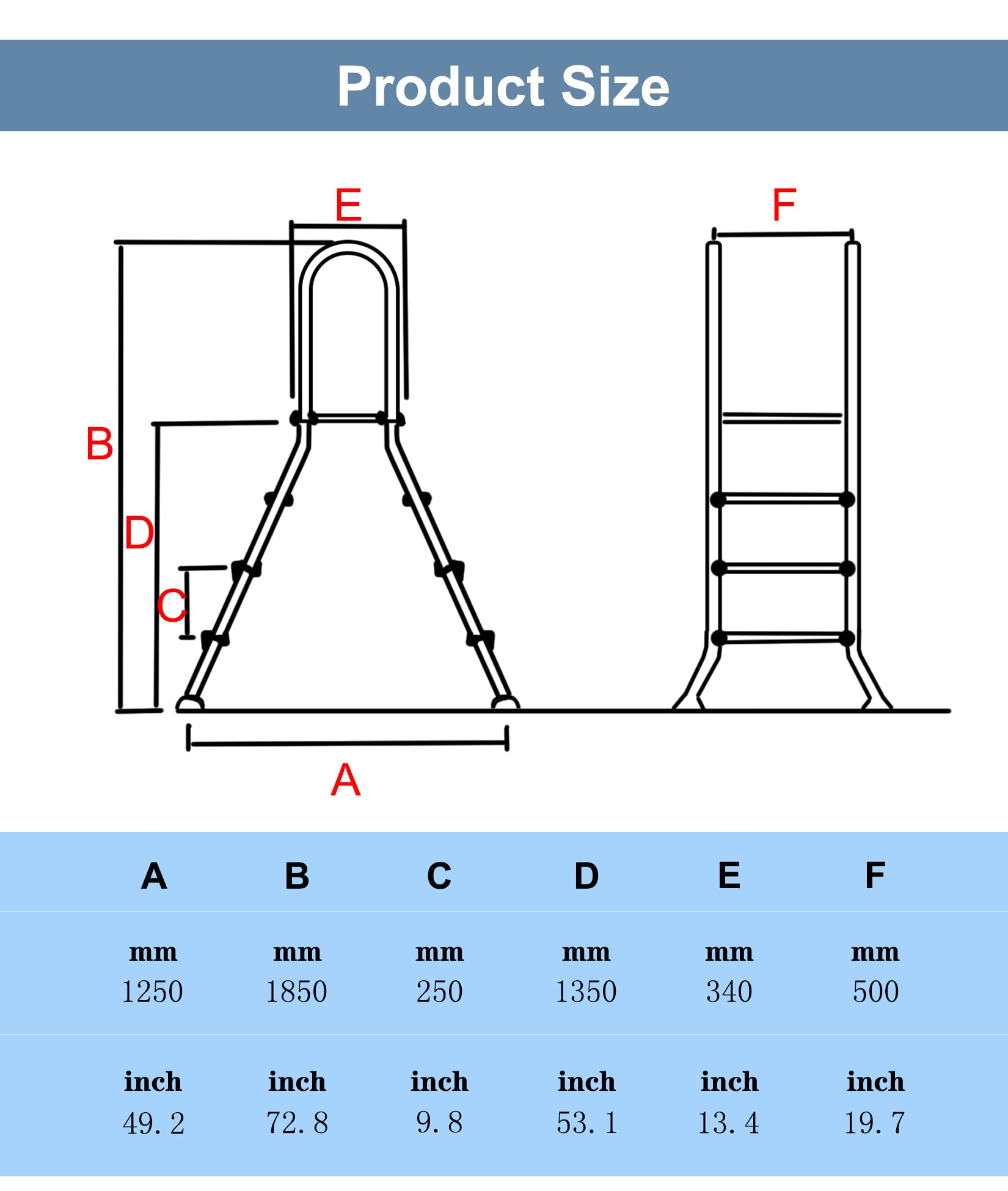 Product Size

E

F

B

D

C

A

| A | B | C | D | E | F |
|---|---|---|---|---|---|
| mm 1250 | mm 1850 | mm 250 | mm 1350 | mm 340 | mm 500 |
| inch 49. 2 | inch 72. 8 | inch 9. 8 | inch 53. 1 | inch 13. 4 | inch 19. 7 |