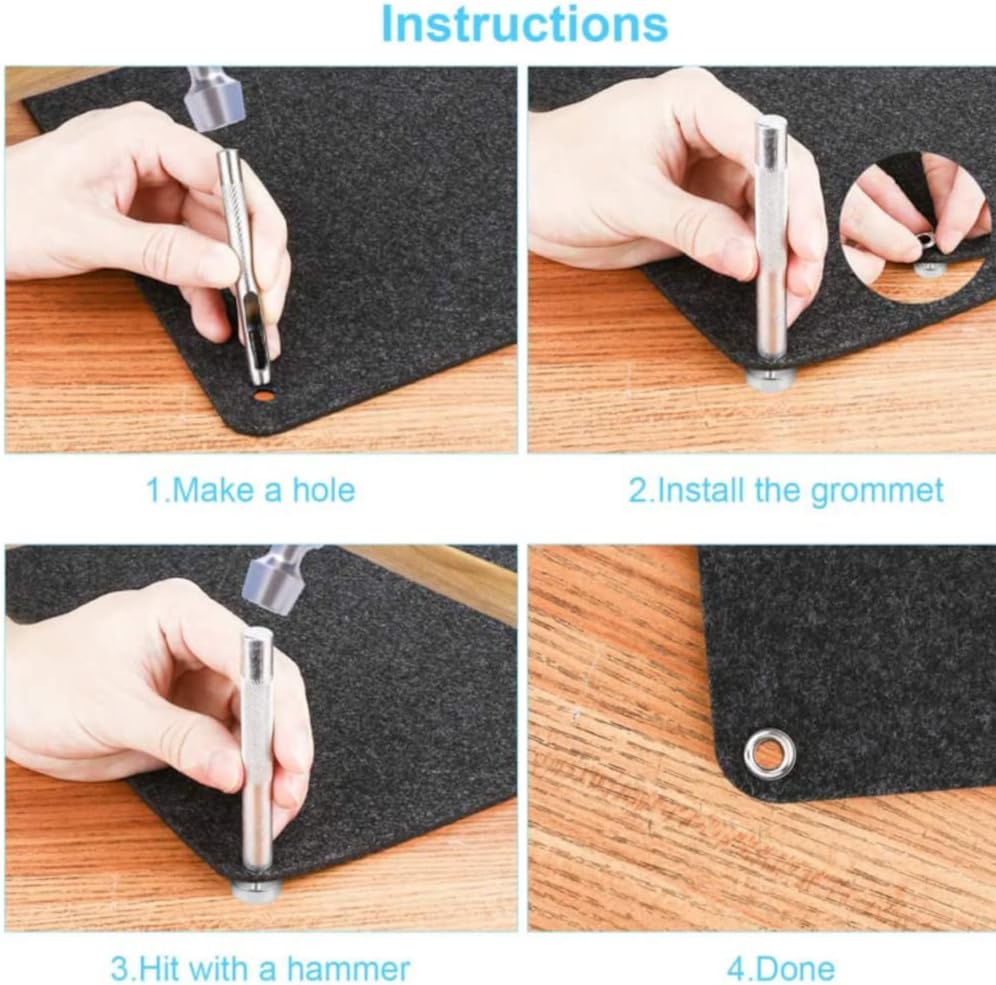 Instructions

1.Make a hole

2.Install the grommet

3.Hit with a hammer

4.Done