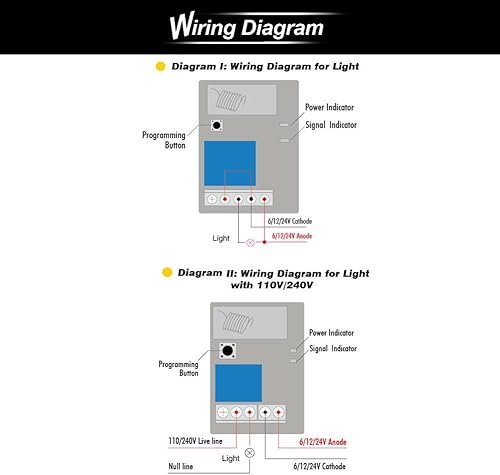 Wiring Diagram

Diagram I: Wiring Diagram for Light

Power Indicator

Signal Indicator

Programming Button

6/12/24V Cathode

Light

6/12/24V Anode

Diagram II: Wiring Diagram for Light with 110V/240V

Power Indicator

Signal Indicator

Programming Button

110/240V Live line

6/12/24V Anode

Light

Null line

6/12/24V Cathode