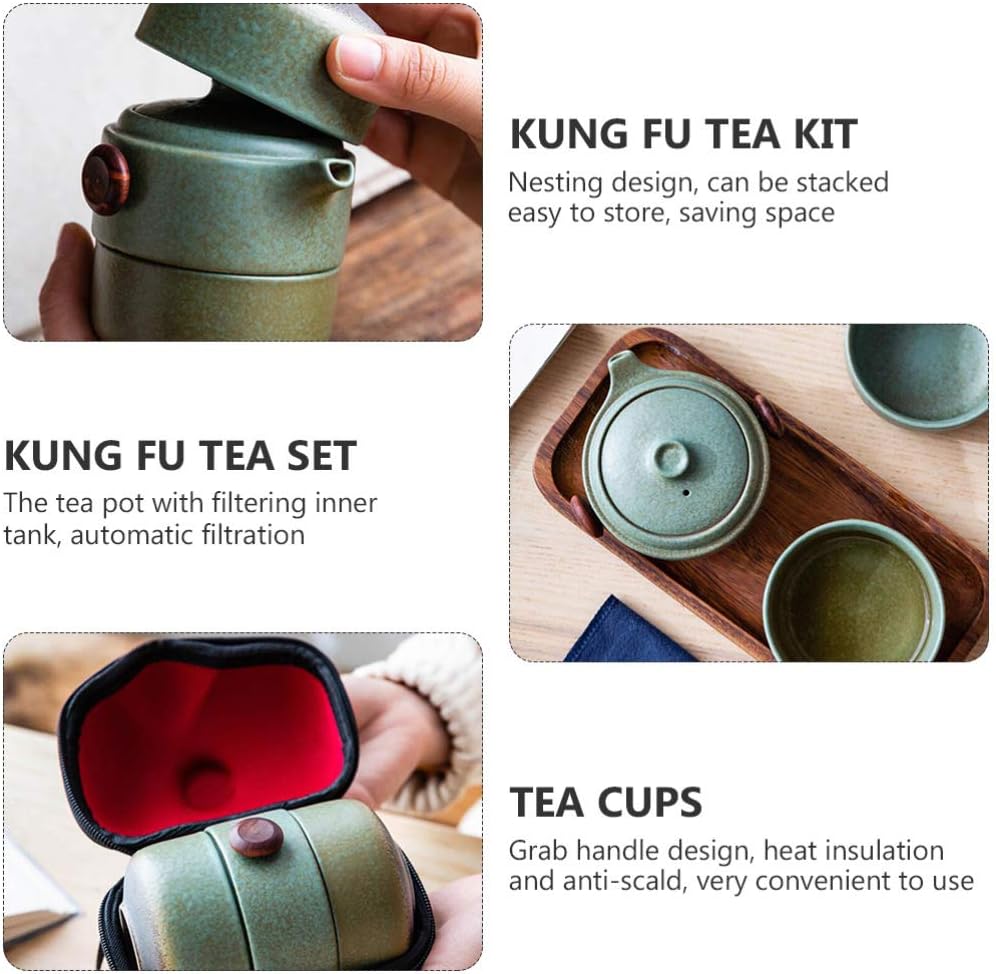 KUNG FU TEA KIT
Nesting design, can be stacked easy to store, saving space

KUNG FU TEA SET
The tea pot with filtering inner tank, automatic filtration

TEA CUPS
Grab handle design, heat insulation and anti-scald, very convenient to use