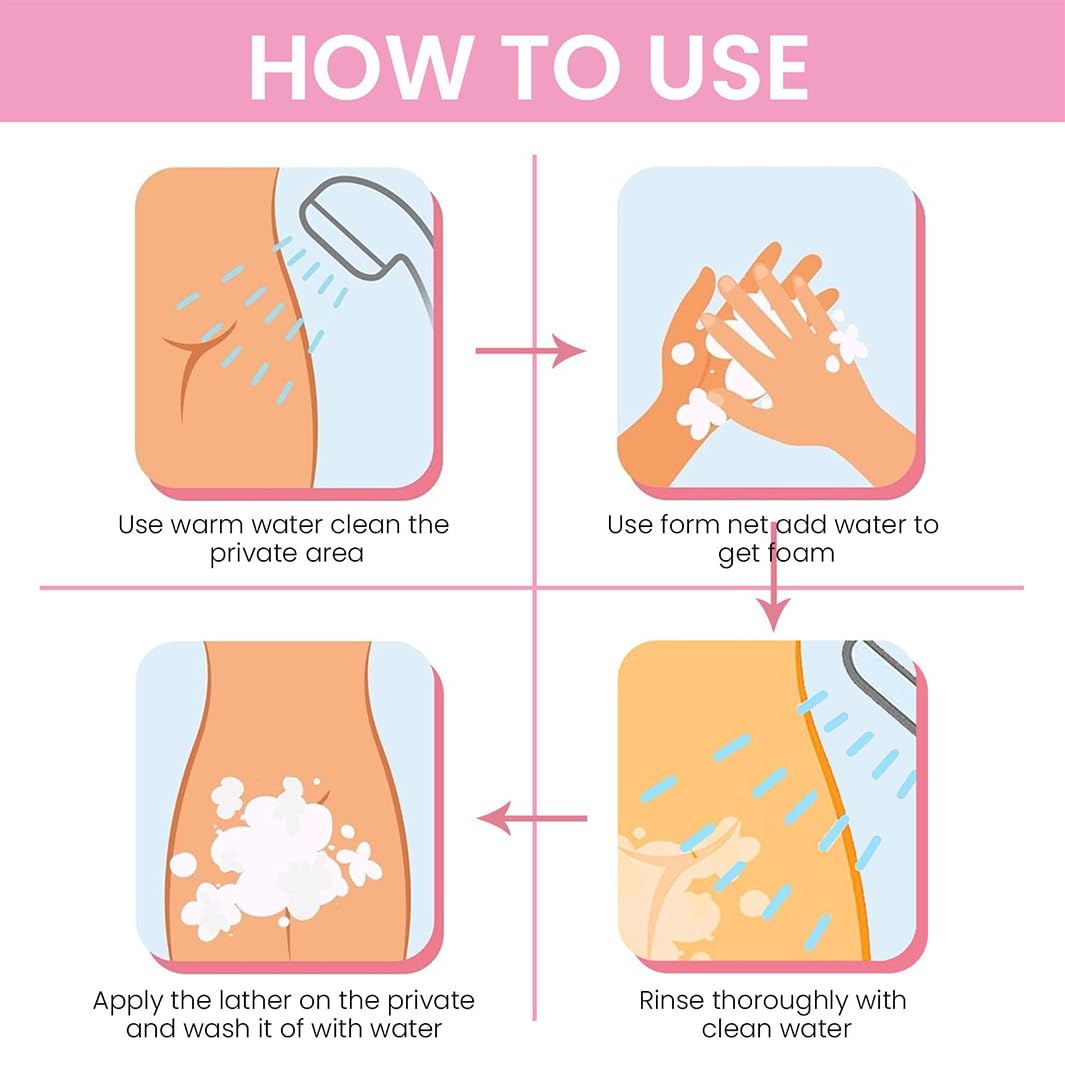 HOW TO USE

Use warm water clean the private area

Use form net add water to get foam

Apply the lather on the private and wash it of with water

Rinse thoroughly with clean water