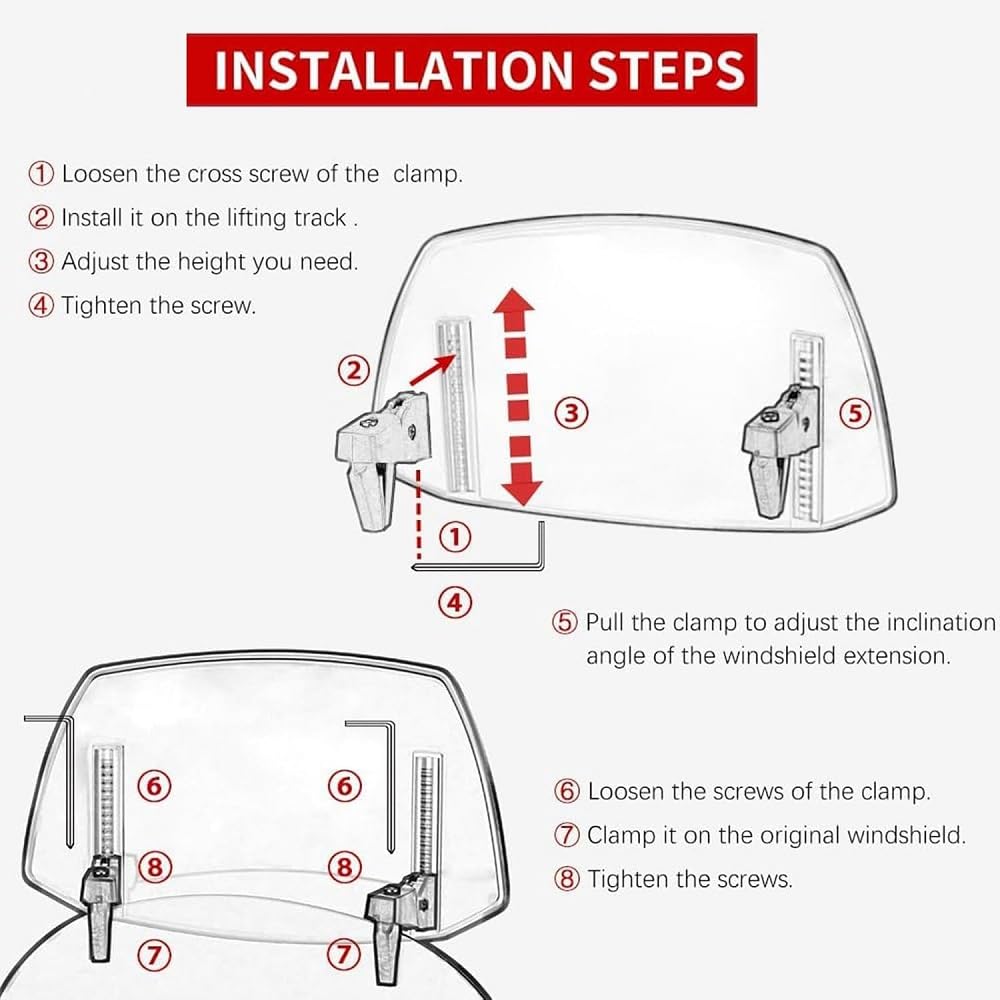 INSTALLATION STEPS

① Loosen the cross screw of the clamp.
② Install it on the lifting track .
③ Adjust the height you need.
④ Tighten the screw.

②

③

⑤

①

④

⑤ Pull the clamp to adjust the inclination angle of the windshield extension.

⑥

⑥

⑧

⑧

⑦

⑦

⑥ Loosen the screws of the clamp.
⑦ Clamp it on the original windshield.
⑧ Tighten the screws.