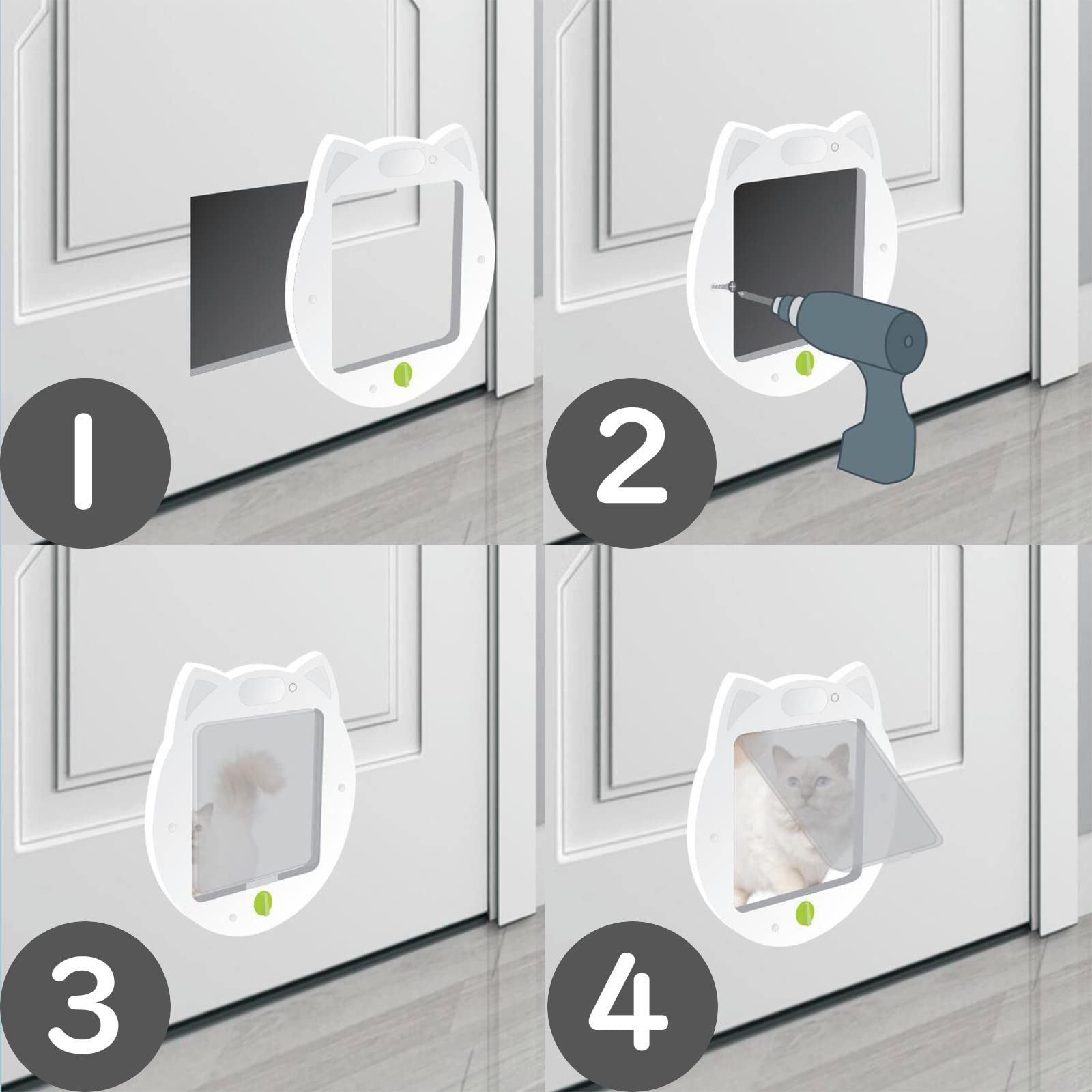 1

2

3

4