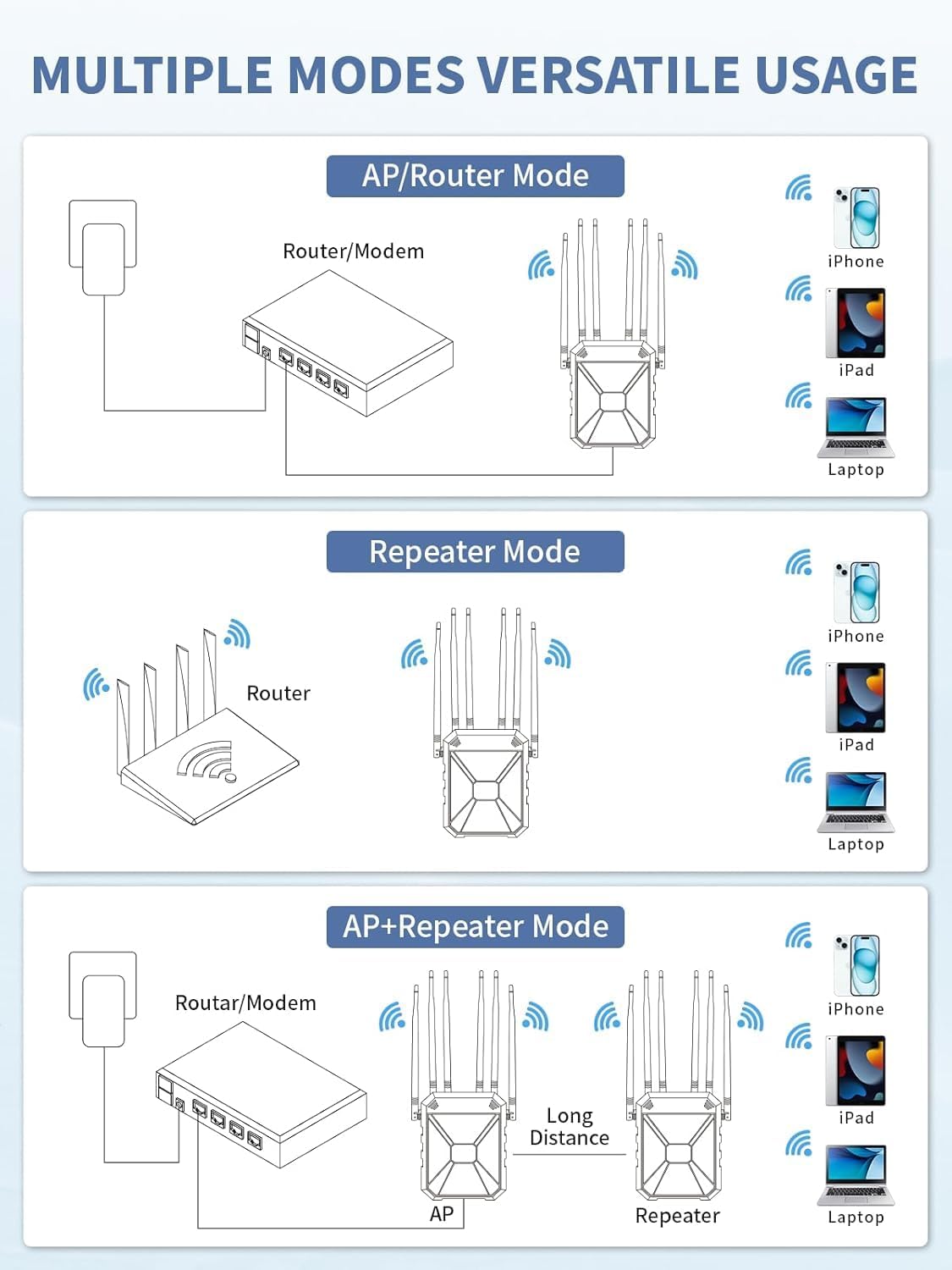 MULTIPLE MODES VERSATILE USAGE

AP/Router Mode

Router/Modem

iPhone

iPad

Laptop

Repeater Mode

Router

iPhone

iPad

Laptop

AP+Repeater Mode

Routar/Modem

Long Distance

AP

Repeater

iPhone

iPad

Laptop