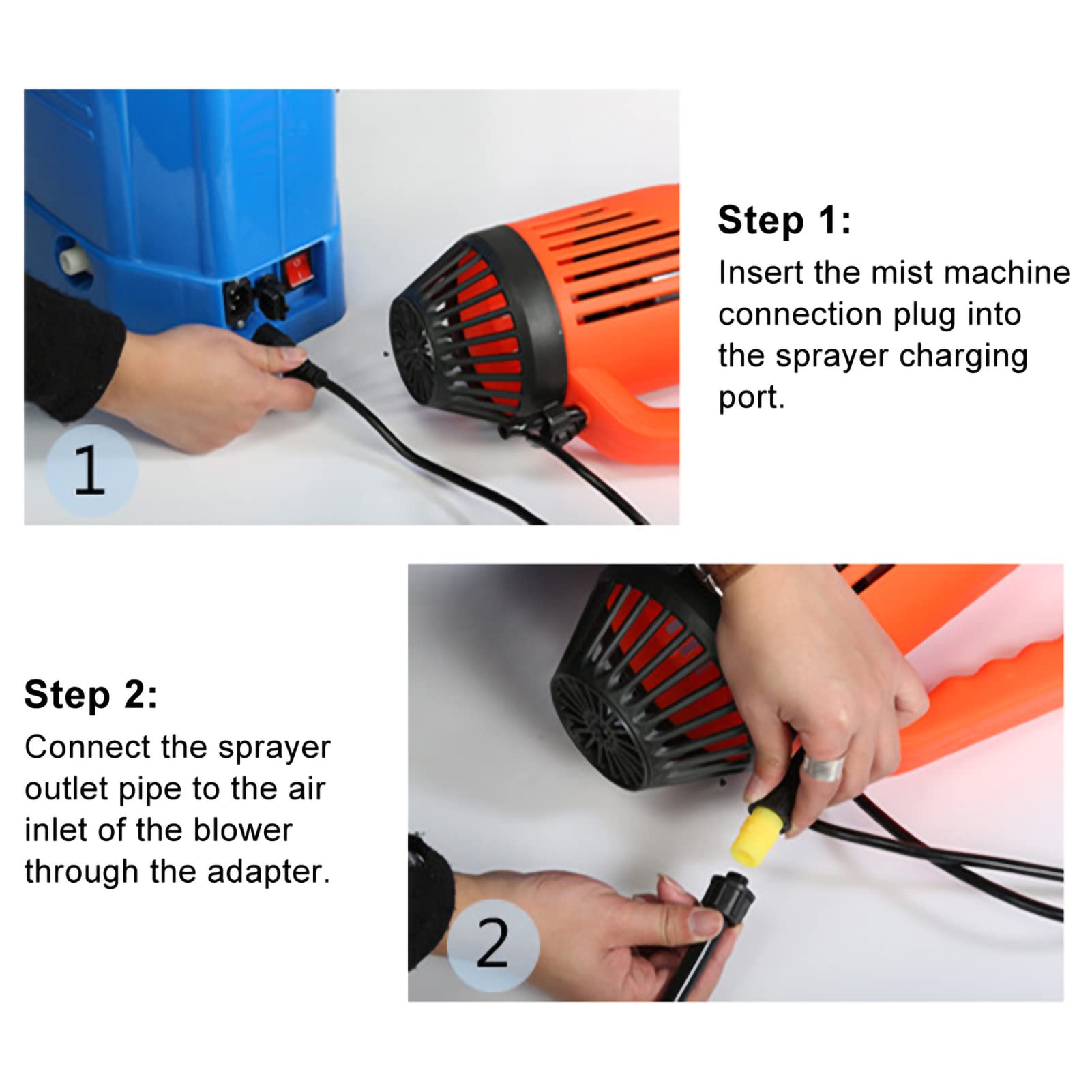 1

Step 1:
Insert the mist machine connection plug into the sprayer charging port.

Step 2:
Connect the sprayer outlet pipe to the air inlet of the blower through the adapter.

2