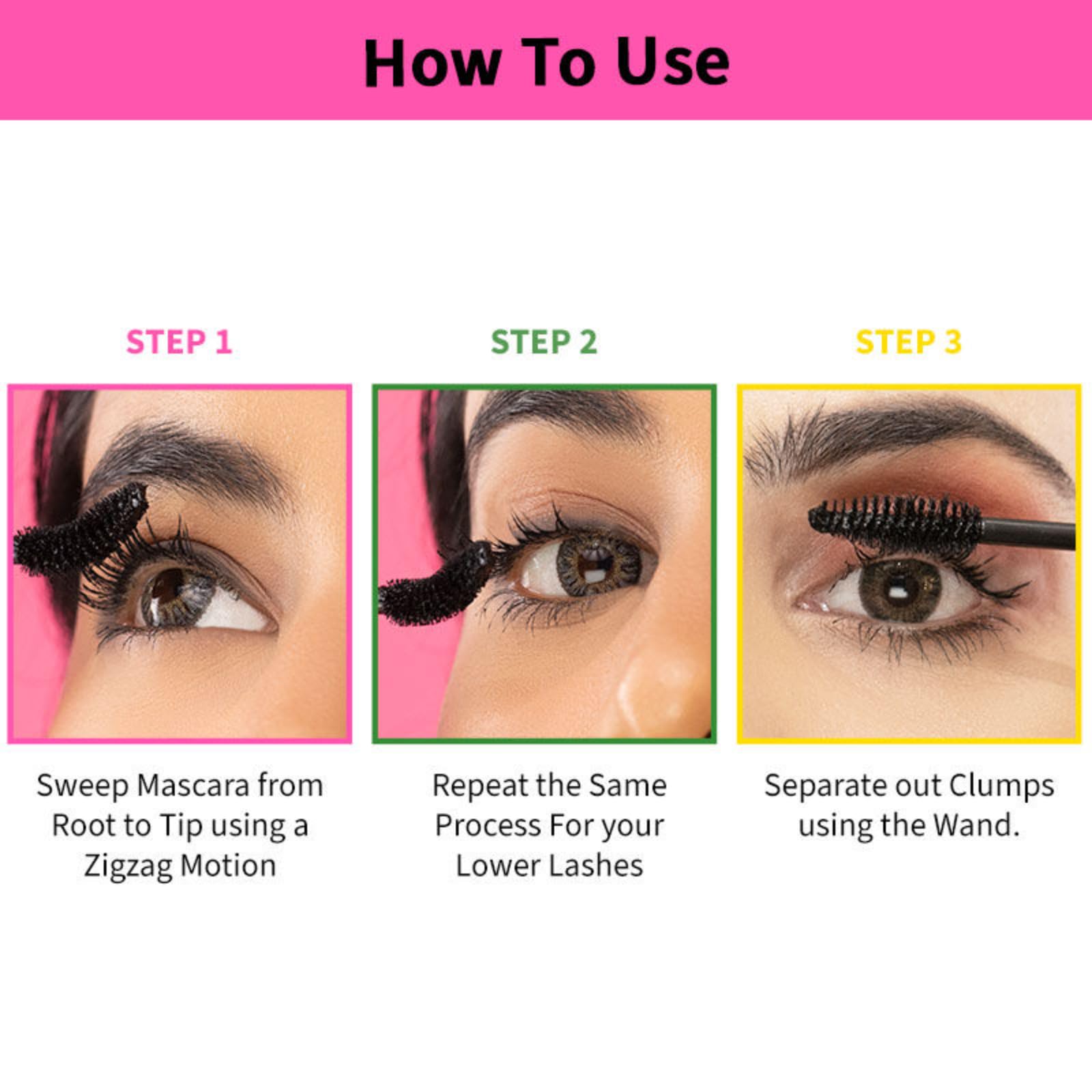 How To Use

STEP 1

Sweep Mascara from Root to Tip using a Zigzag Motion

STEP 2

Repeat the Same Process For your Lower Lashes

STEP 3

Separate out Clumps using the Wand.