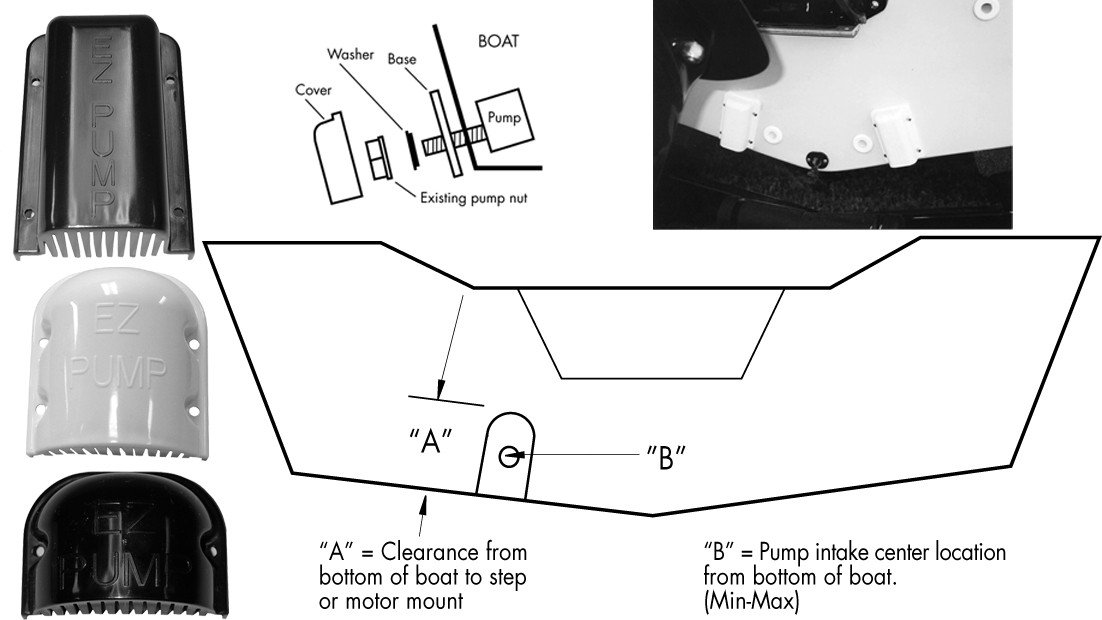 EZ PUMP

EZ PUMP

EZ PUMP

BOAT
Washer
Base
Cover
Pump
Existing pump nut

"A"
"B"

"A" = Clearance from bottom of boat to step or motor mount

"B" = Pump intake center location from bottom of boat. (Min-Max)