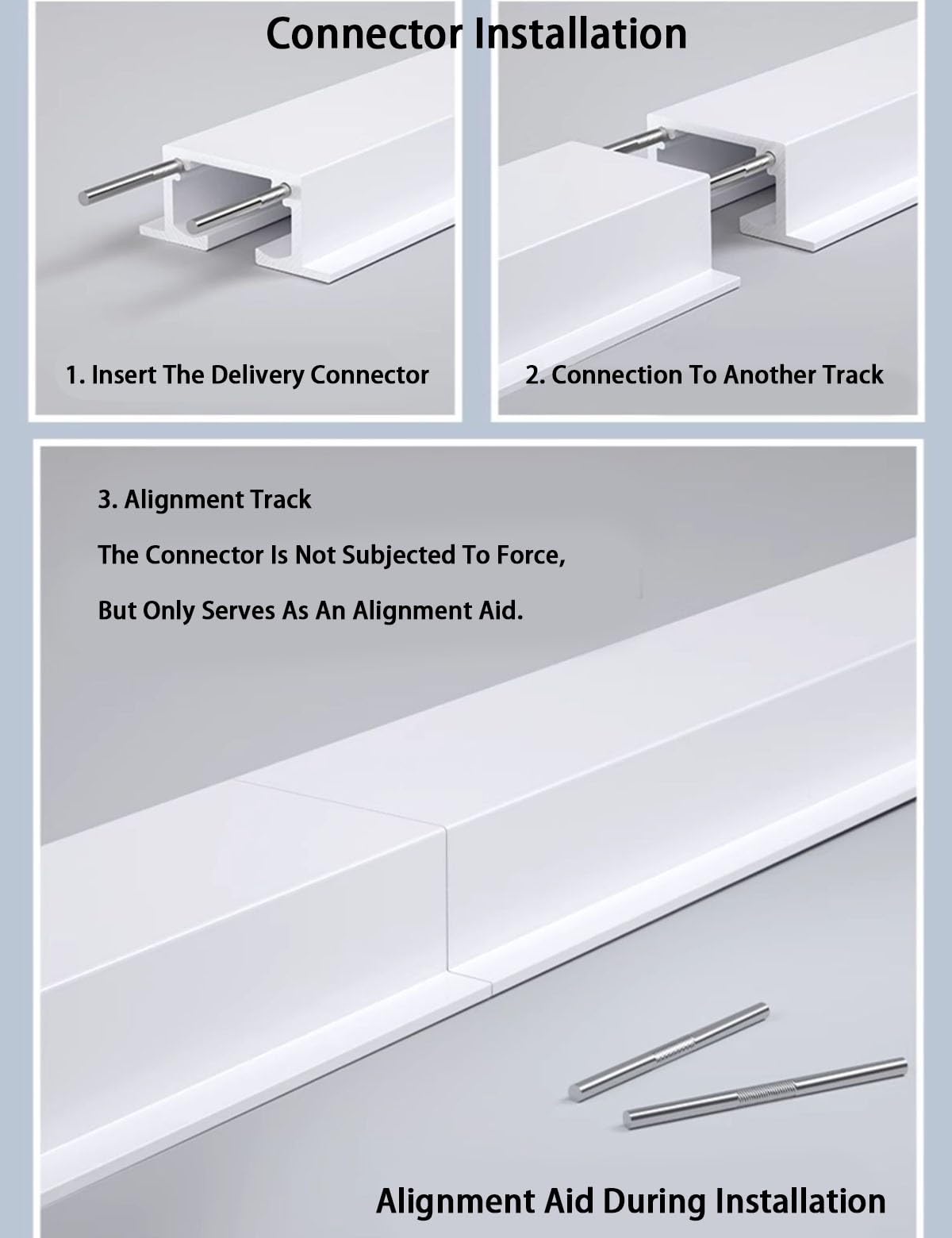 Connector Installation

1. Insert The Delivery Connector

2. Connection To Another Track

3. Alignment Track

The Connector Is Not Subjected To Force,

But Only Serves As An Alignment Aid.

Alignment Aid During Installation