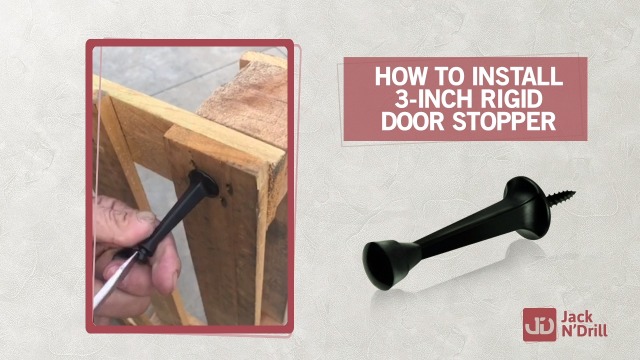 HOW TO INSTALL 3-INCH RIGID DOOR STOPPER

JD Jack N'Drill