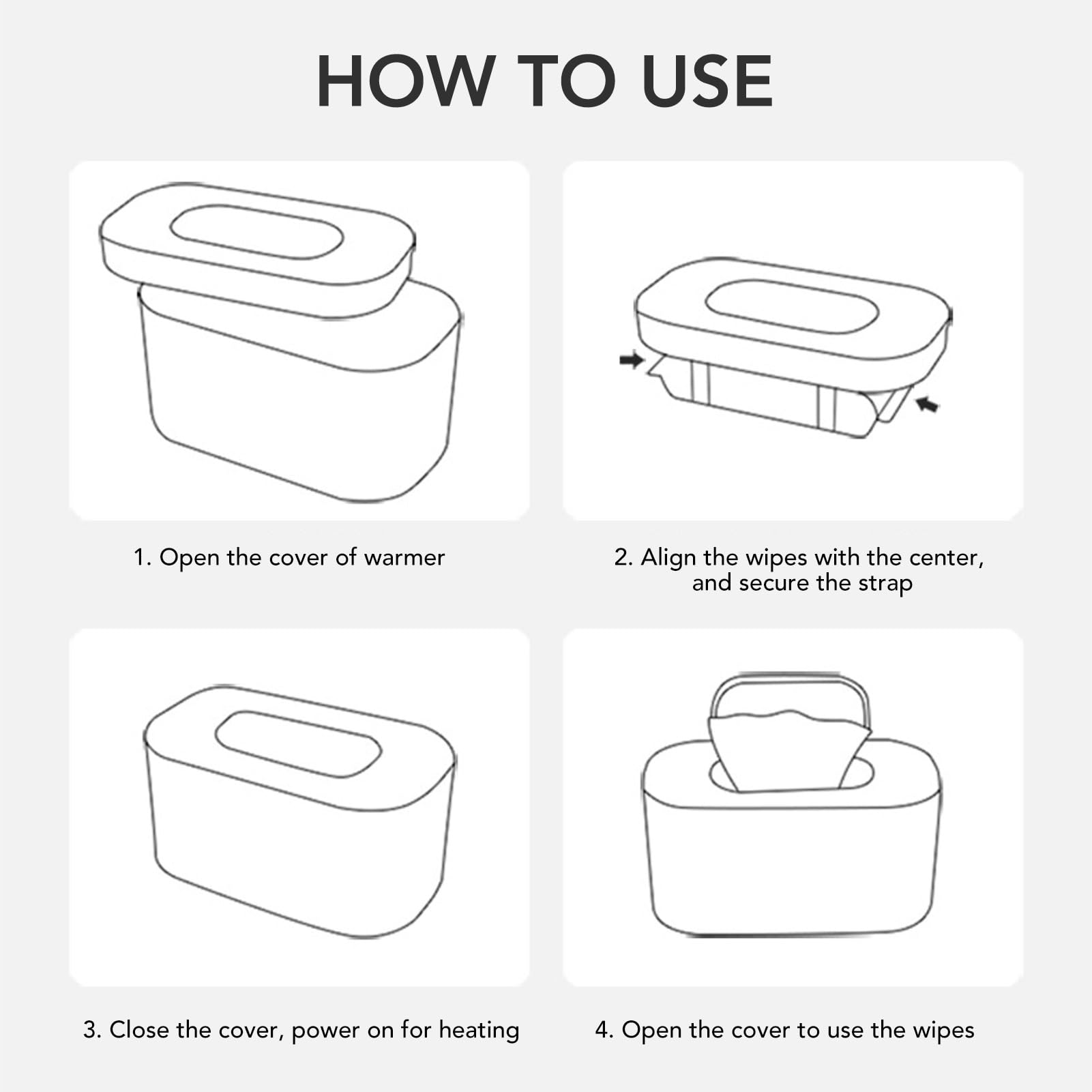 HOW TO USE

1. Open the cover of warmer

2. Align the wipes with the center, and secure the strap

3. Close the cover, power on for heating

4. Open the cover to use the wipes