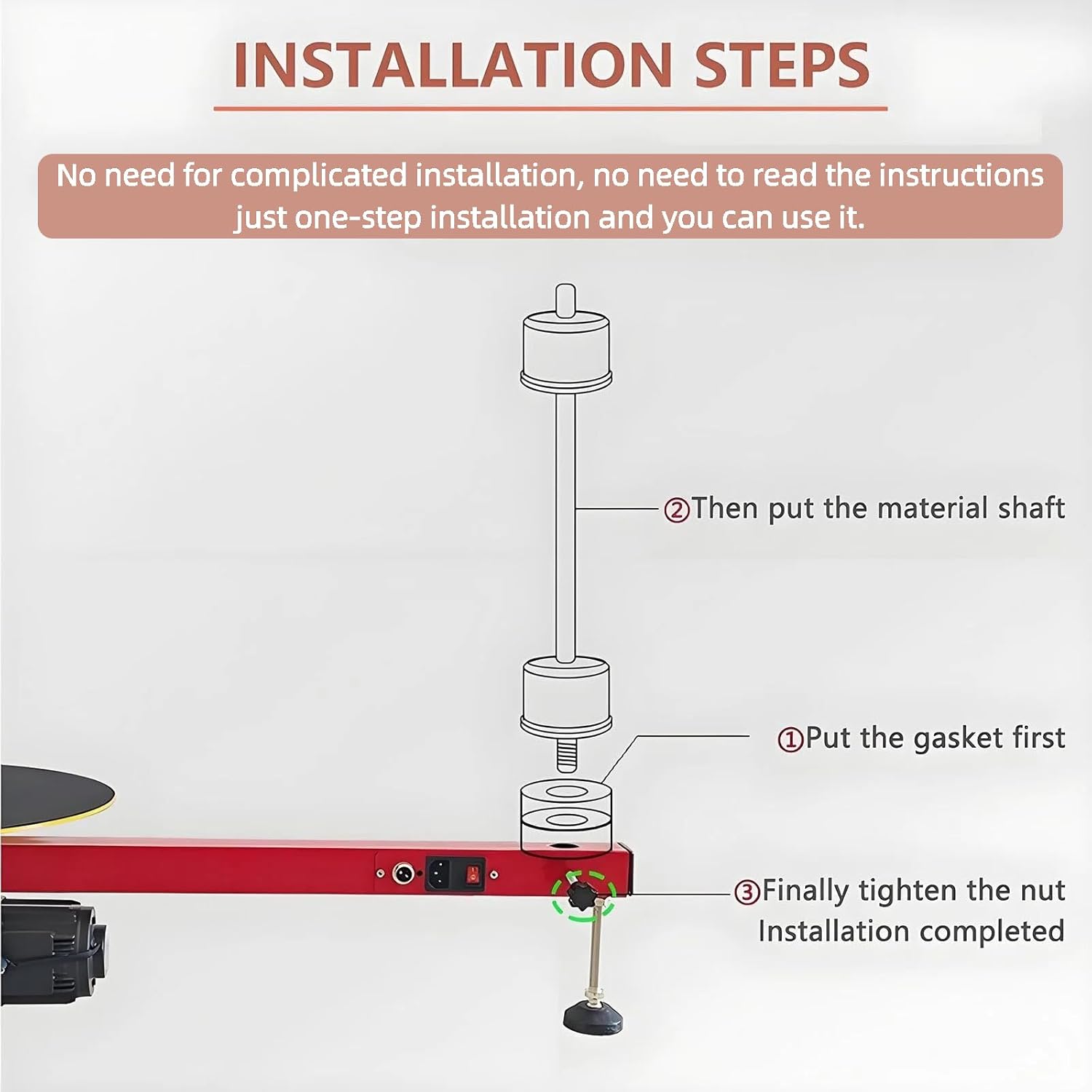 INSTALLATION STEPS

No need for complicated installation, no need to read the instructions just one-step installation and you can use it.

②Then put the material shaft

①Put the gasket first

③Finally tighten the nut
Installation completed