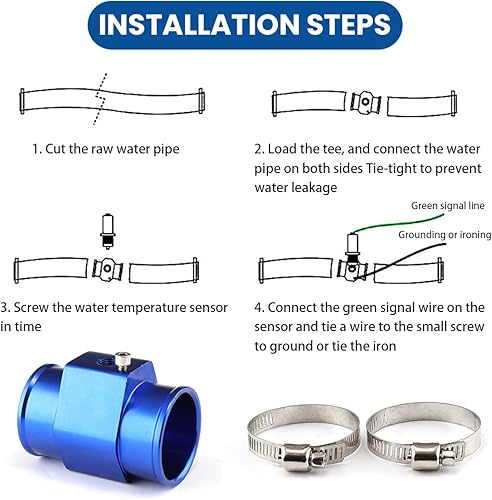 INSTALLATION STEPS

1. Cut the raw water pipe

2. Load the tee, and connect the water pipe on both sides Tie-tight to prevent water leakage

Green signal line

Grounding or ironing

3. Screw the water temperature sensor in time

4. Connect the green signal wire on the sensor and tie a wire to the small screw to ground or tie the iron