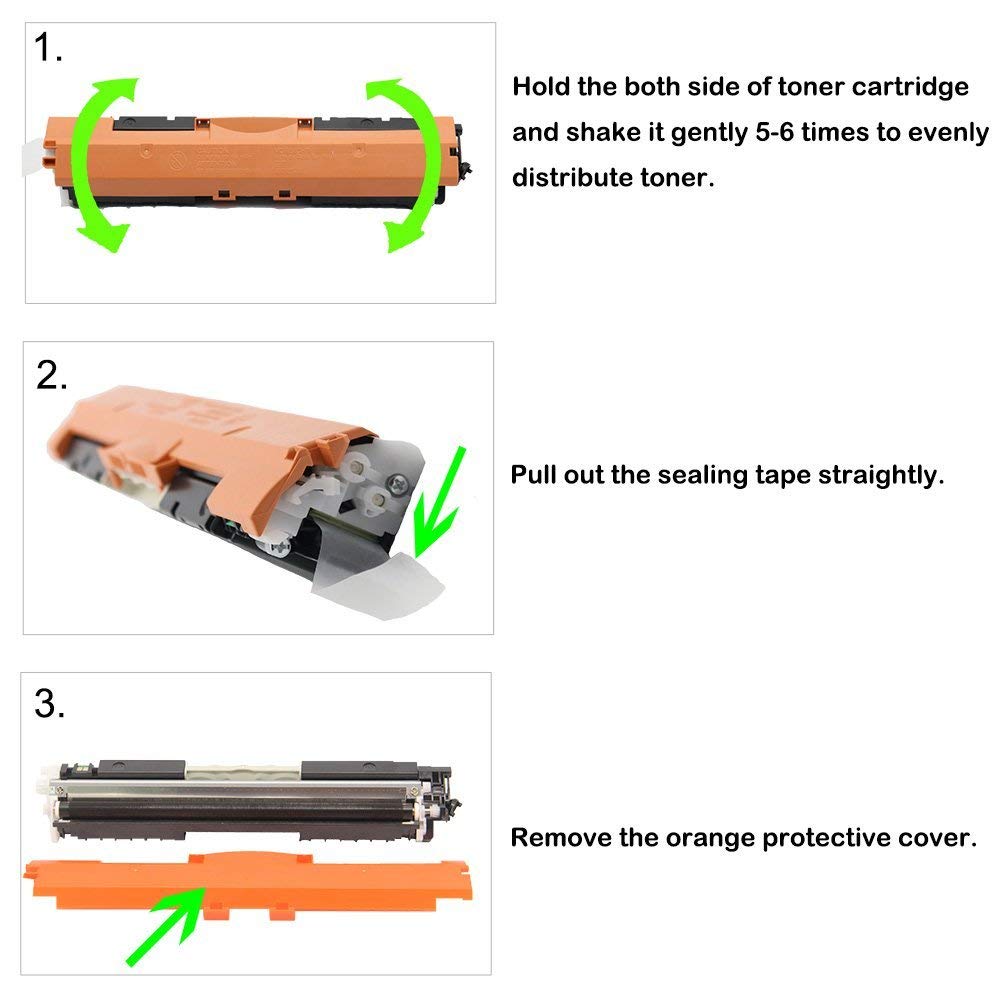 1.

Hold the both side of toner cartridge and shake it gently 5-6 times to evenly distribute toner.

2.

Pull out the sealing tape straightly.

3.

Remove the orange protective cover.