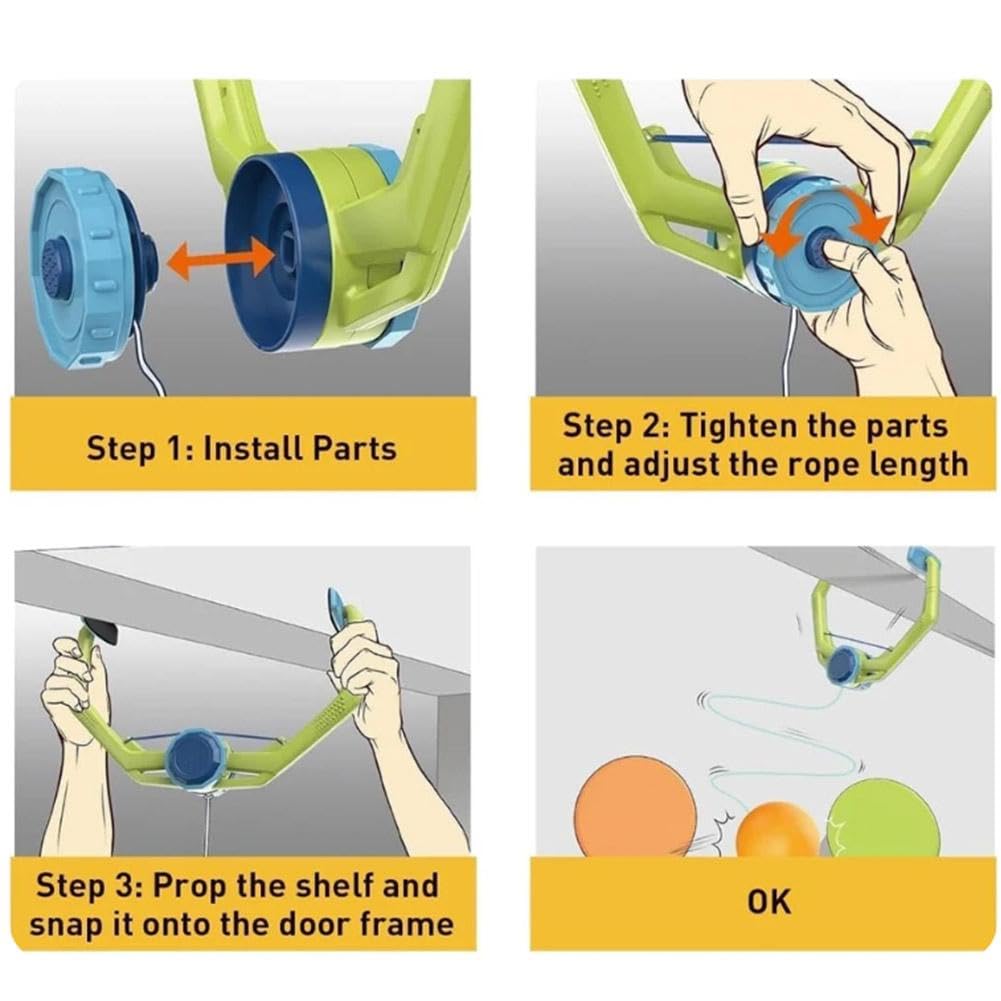 Step 1: Install Parts

Step 2: Tighten the parts and adjust the rope length

Step 3: Prop the shelf and snap it onto the door frame

OK