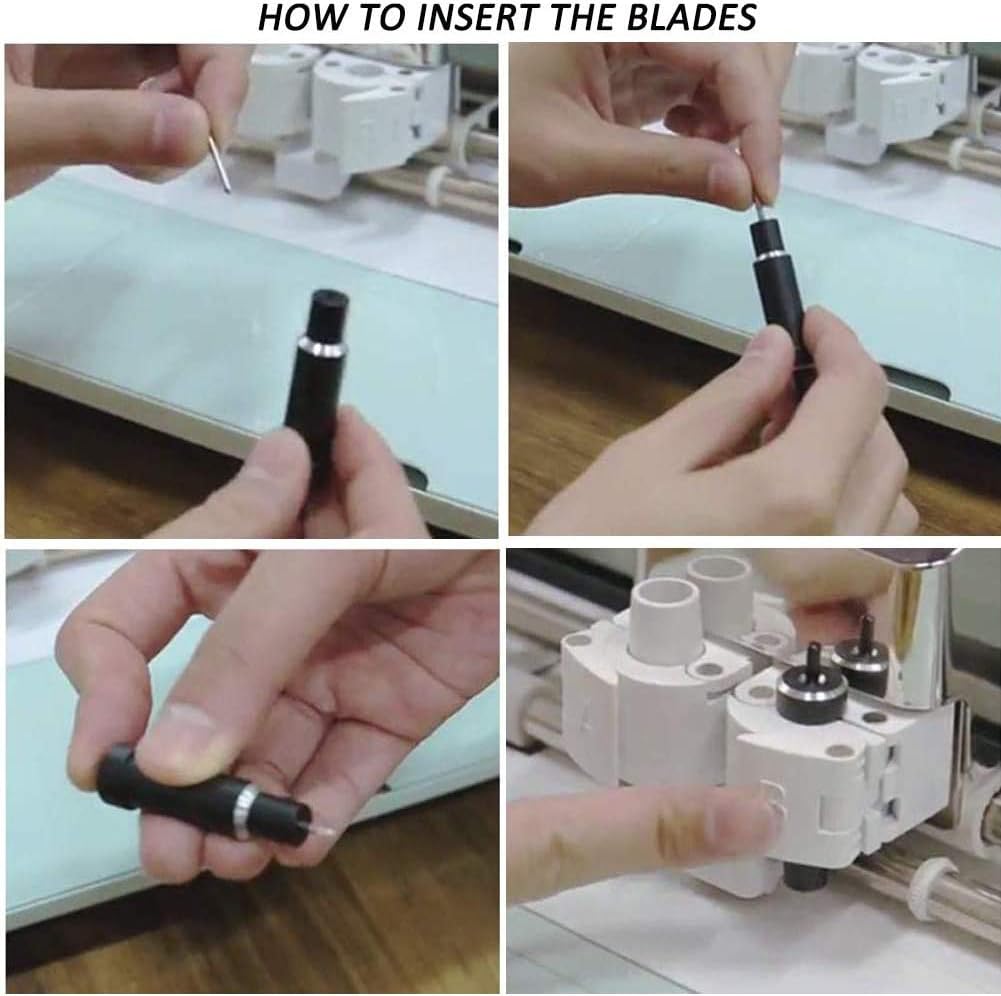 HOW TO INSERT THE BLADES