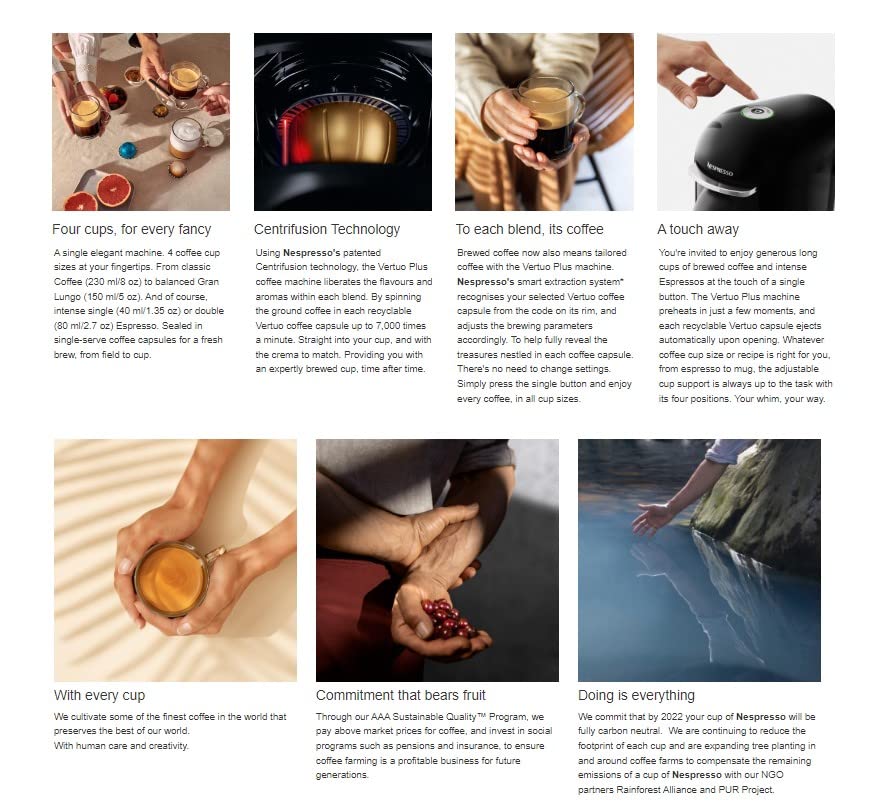 NESPRESSO

Four cups, for every fancy

A single elegant machine. 4 coffee cup sizes at your fingertips. From classic Coffee (230 ml/8 oz) to balanced Gran Lungo (150 ml/5 oz). And of course, intense single (40 ml/1.35 oz) or double (80 ml/2.7 oz) Espresso. Sealed in single-serve coffee capsules for a fresh brew, from field to cup.

Centrifusion Technology

Using Nespresso's patented Centrifusion technology, the Vertuo Plus coffee machine liberates the flavours and aromas within each blend. By spinning the ground coffee in each recyclable Vertuo coffee capsule up to 7,000 times a minute. Straight into your cup, and with the crema to match. Providing you with an expertly brewed cup, time after time.

To each blend, its coffee

Brewed coffee now also means tailored coffee with the Vertuo Plus machine. Nespresso's smart extraction system* recognises your selected Vertuo coffee capsule from the code on its rim, and adjusts the brewing parameters accordingly. To help fully reveal the treasures nestled in each coffee capsule. There's no need to change settings. Simply press the single button and enjoy every coffee, in all cup sizes.

A touch away

You're invited to enjoy generous long cups of brewed coffee and intense Espressos at the touch of a single button. The Vertuo Plus machine preheats in just a few moments, and each recyclable Vertuo capsule ejects automatically upon opening. Whatever coffee cup size or recipe is right for you, from espresso to mug, the adjustable cup support is always up to the task with its four positions. Your whim, your way.

With every cup

We cultivate some of the finest coffee in the world that preserves the best of our world.
With human care and creativity.

Commitment that bears fruit

Through our AAA Sustainable Quality™ Program, we pay above market prices for coffee, and invest in social programs such as pensions and insurance, to ensure coffee farming is a profitable business for future generations.

Doing is everything

We commit that by 2022 your cup of Nespresso will be fully carbon neutral. We are continuing to reduce the footprint of each cup and are expanding tree planting in and around coffee farms to compensate the remaining emissions of a cup of Nespresso with our NGO partners Rainforest Alliance and PUR Project.