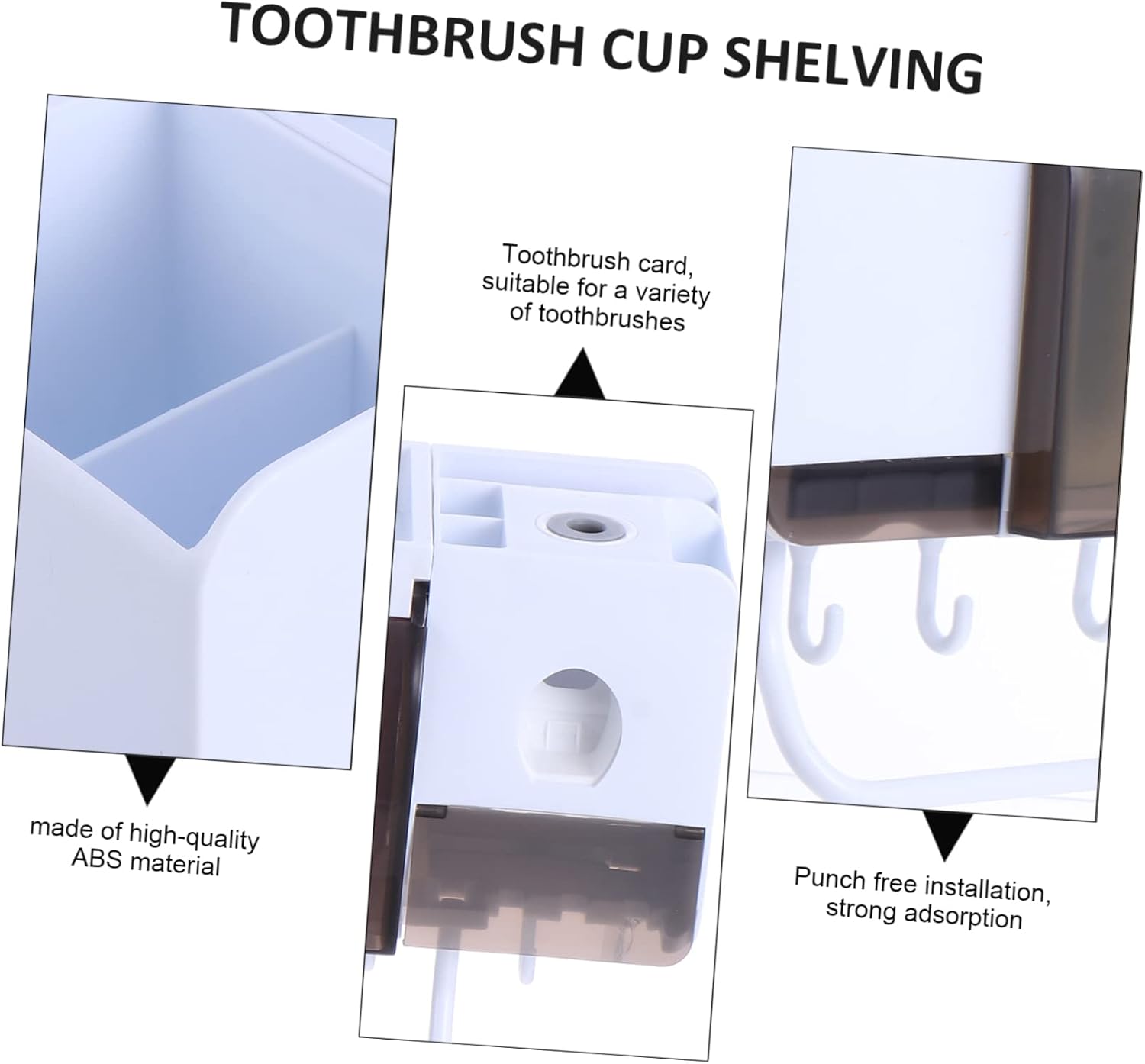 TOOTHBRUSH CUP SHELVING

Toothbrush card, suitable for a variety of toothbrushes

made of high-quality ABS material

Punch free installation, strong adsorption