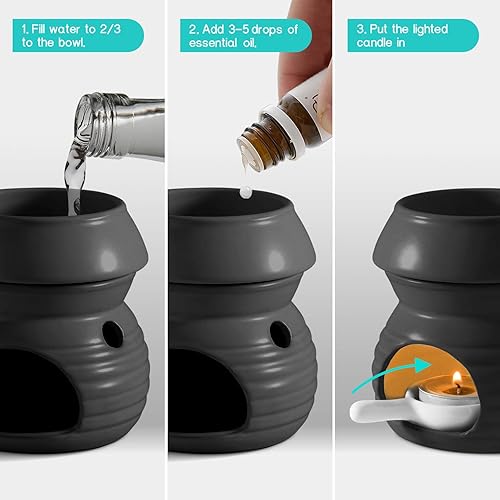 1. Fill water to 2/3 to the bowl.

2. Add 3-5 drops of essential oil.

3. Put the lighted candle in