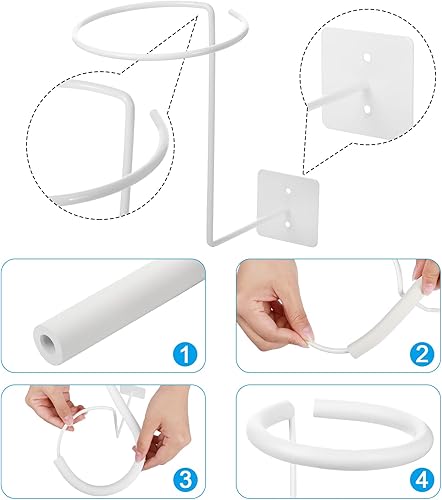 1

2

3

4