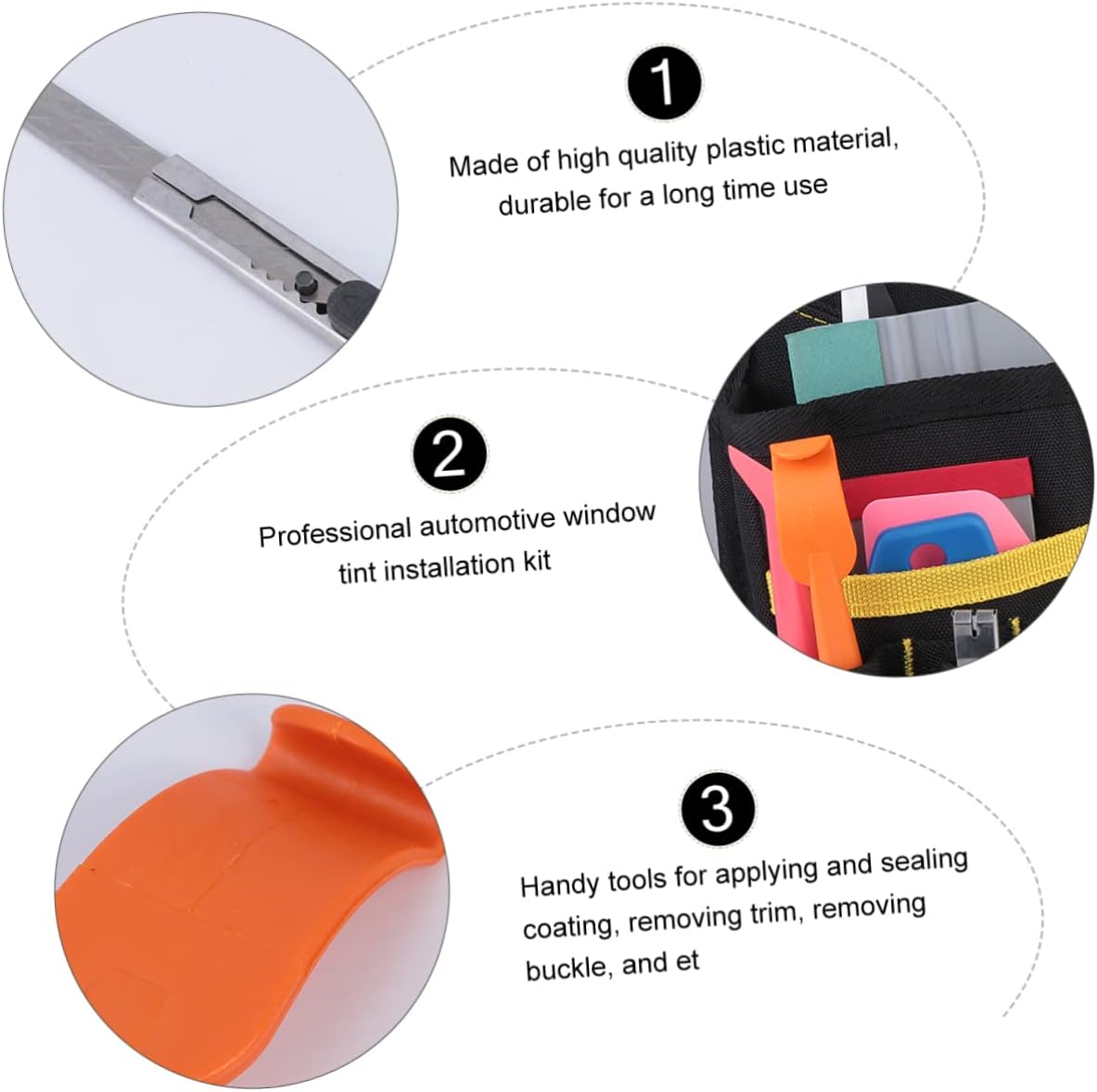 1

Made of high quality plastic material, durable for a long time use

2

Professional automotive window tint installation kit

3

Handy tools for applying and sealing coating, removing trim, removing buckle, and et