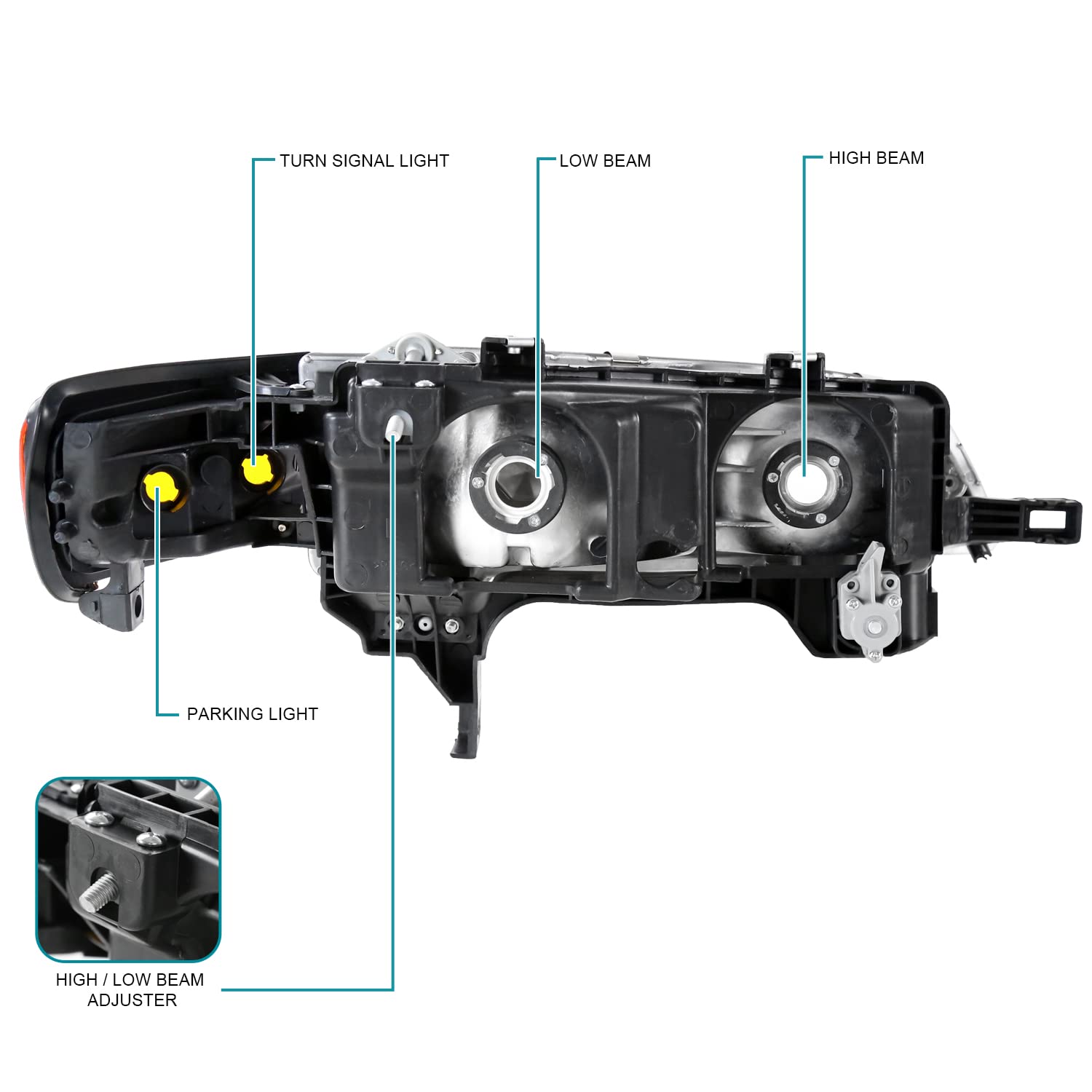 TURN SIGNAL LIGHT

LOW BEAM

HIGH BEAM

PARKING LIGHT

HIGH / LOW BEAM ADJUSTER