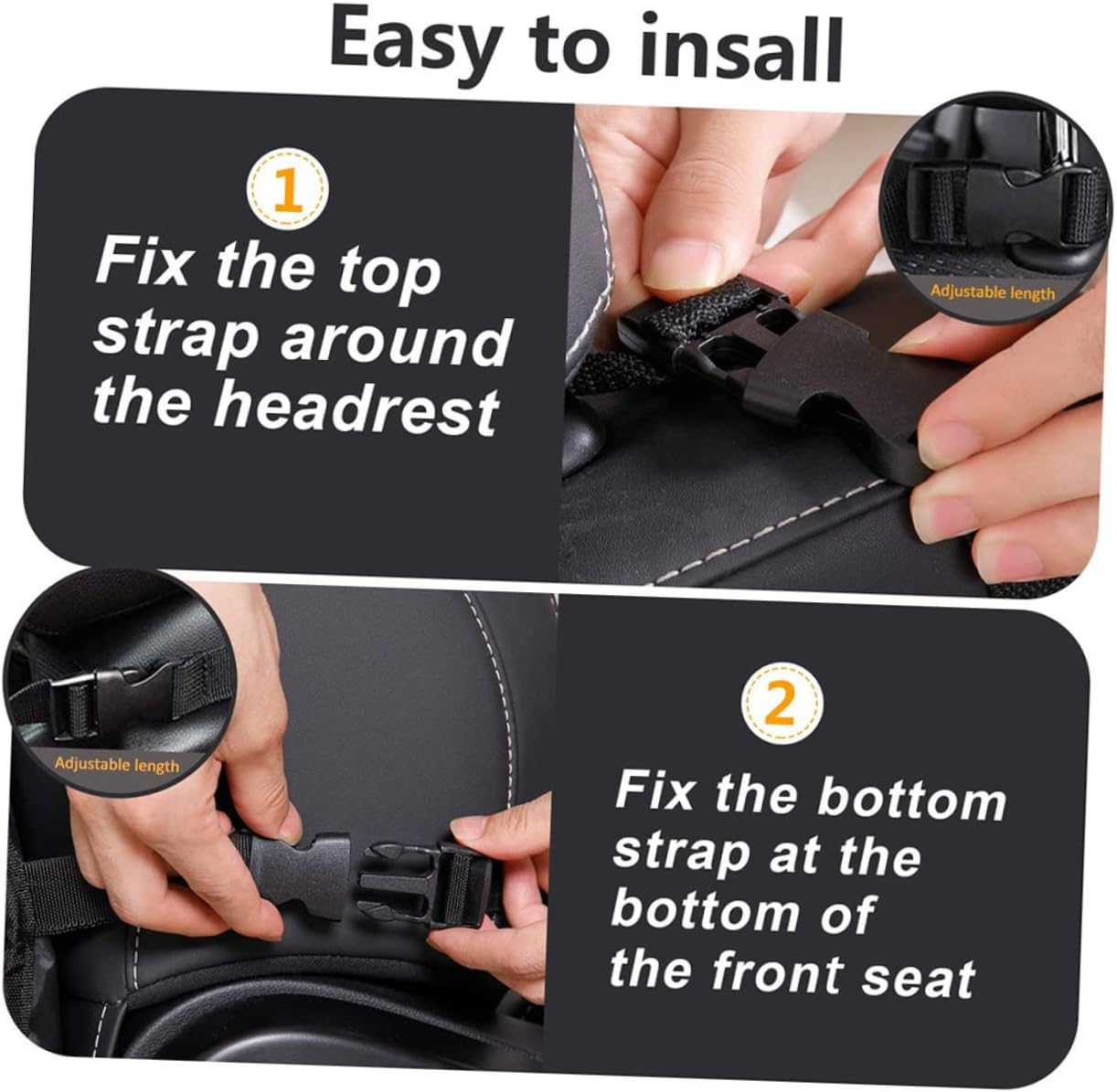 Easy to insall

1

Fix the top strap around the headrest

Adjustable length

Adjustable length

2

Fix the bottom strap at the bottom of the front seat