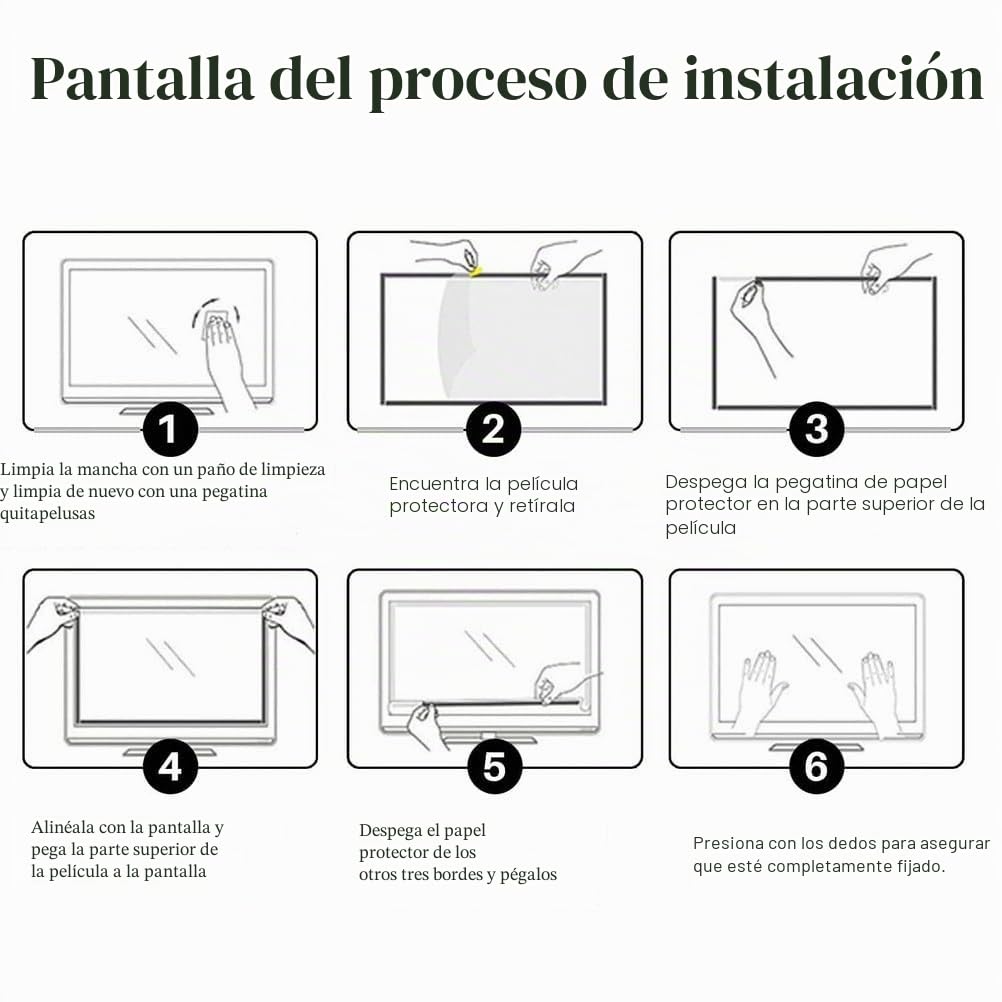 Pantalla del proceso de instalación

1
Limpia la mancha con un paño de limpieza y limpia de nuevo con una pegatina quitapelusas

2
Encuentra la película protectora y retírala

3
Despega la pegatina de papel protector en la parte superior de la película

4
Alinéala con la pantalla y pega la parte superior de la película a la pantalla

5
Despega el papel protector de los otros tres bordes y pégalos

6
Presiona con los dedos para asegurar que esté completamente fijado.