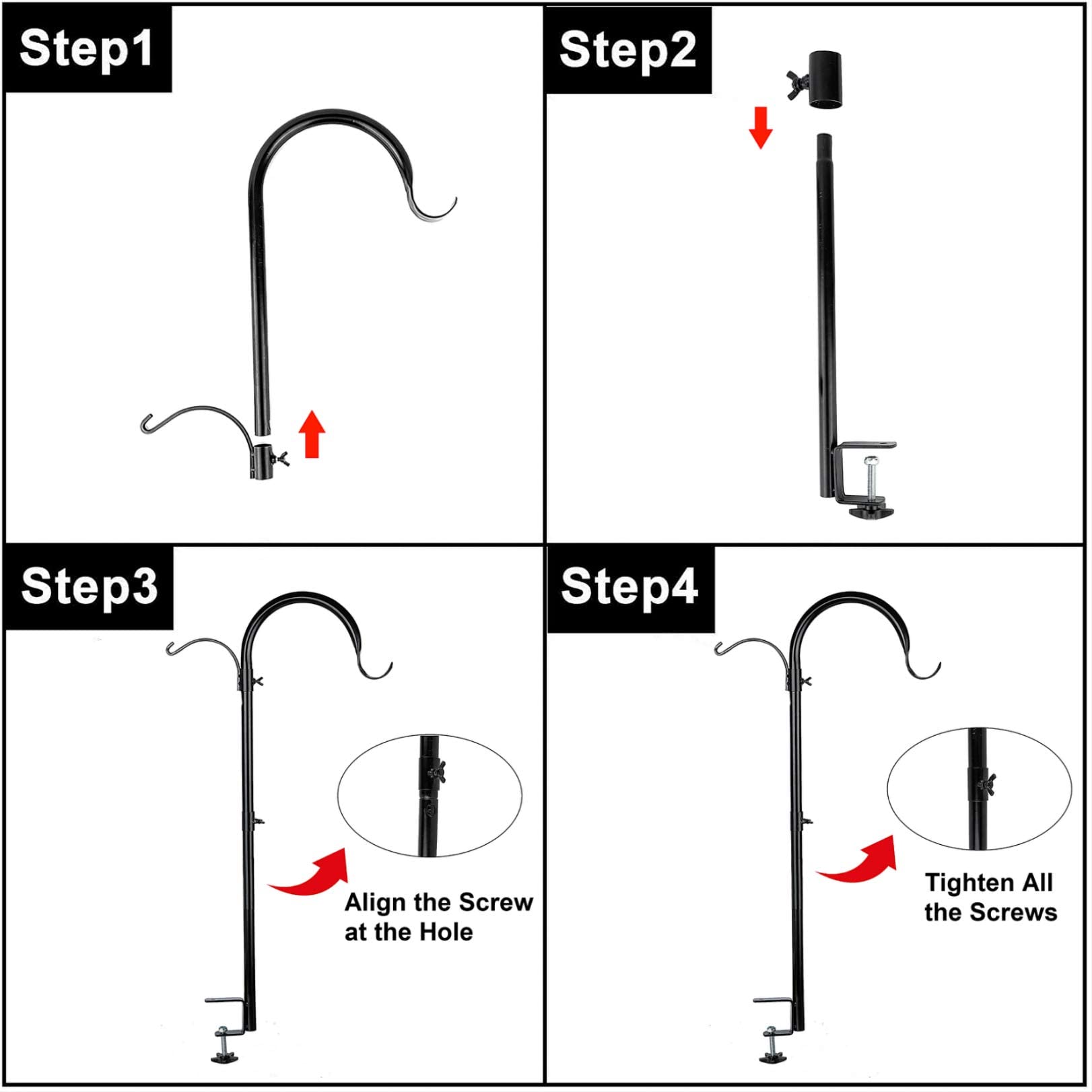 Step1

Step2

Step3

Align the Screw at the Hole

Step4

Tighten All the Screws