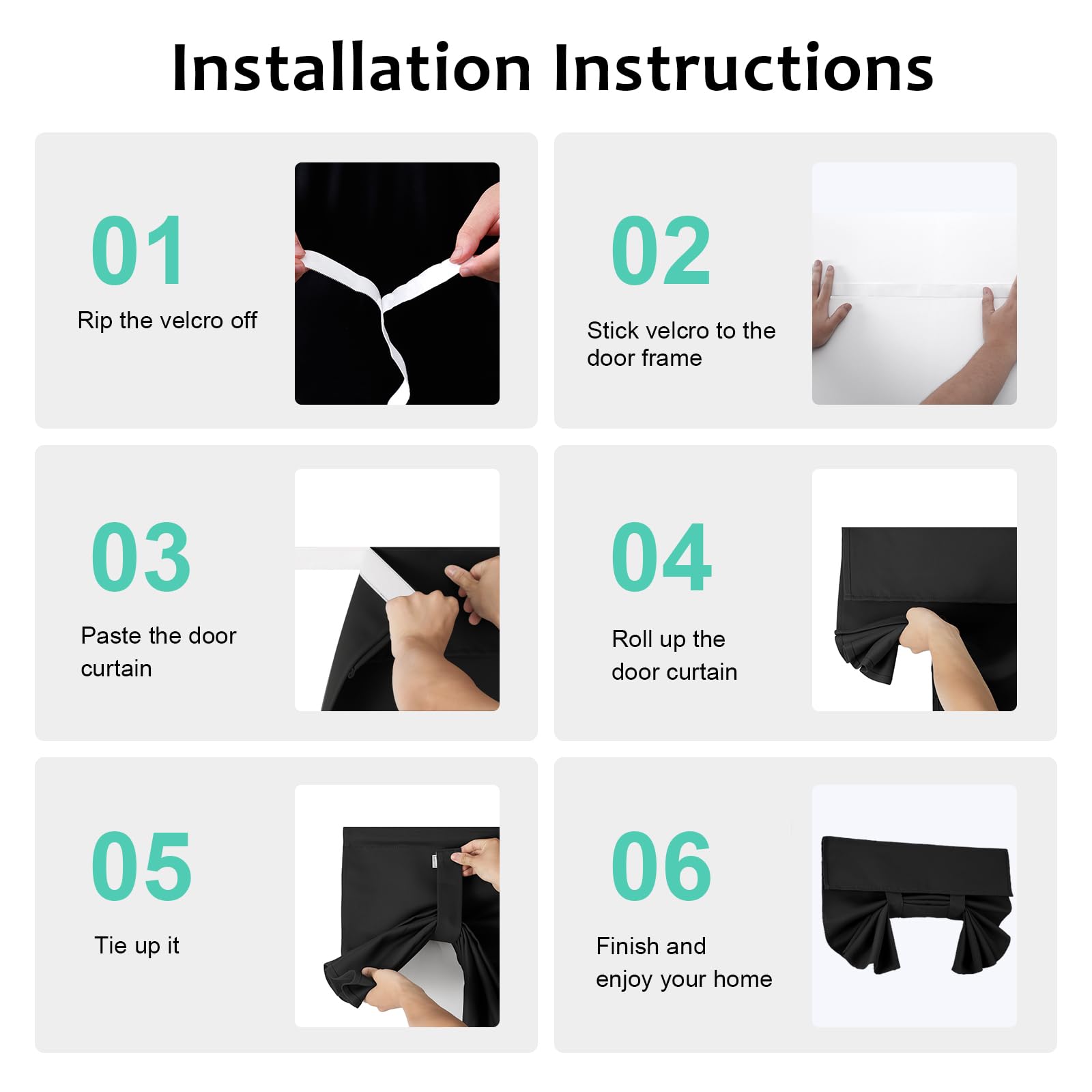 Installation Instructions

01
Rip the velcro off

02
Stick velcro to the door frame

03
Paste the door curtain

04
Roll up the door curtain

05
Tie up it

06
Finish and enjoy your home