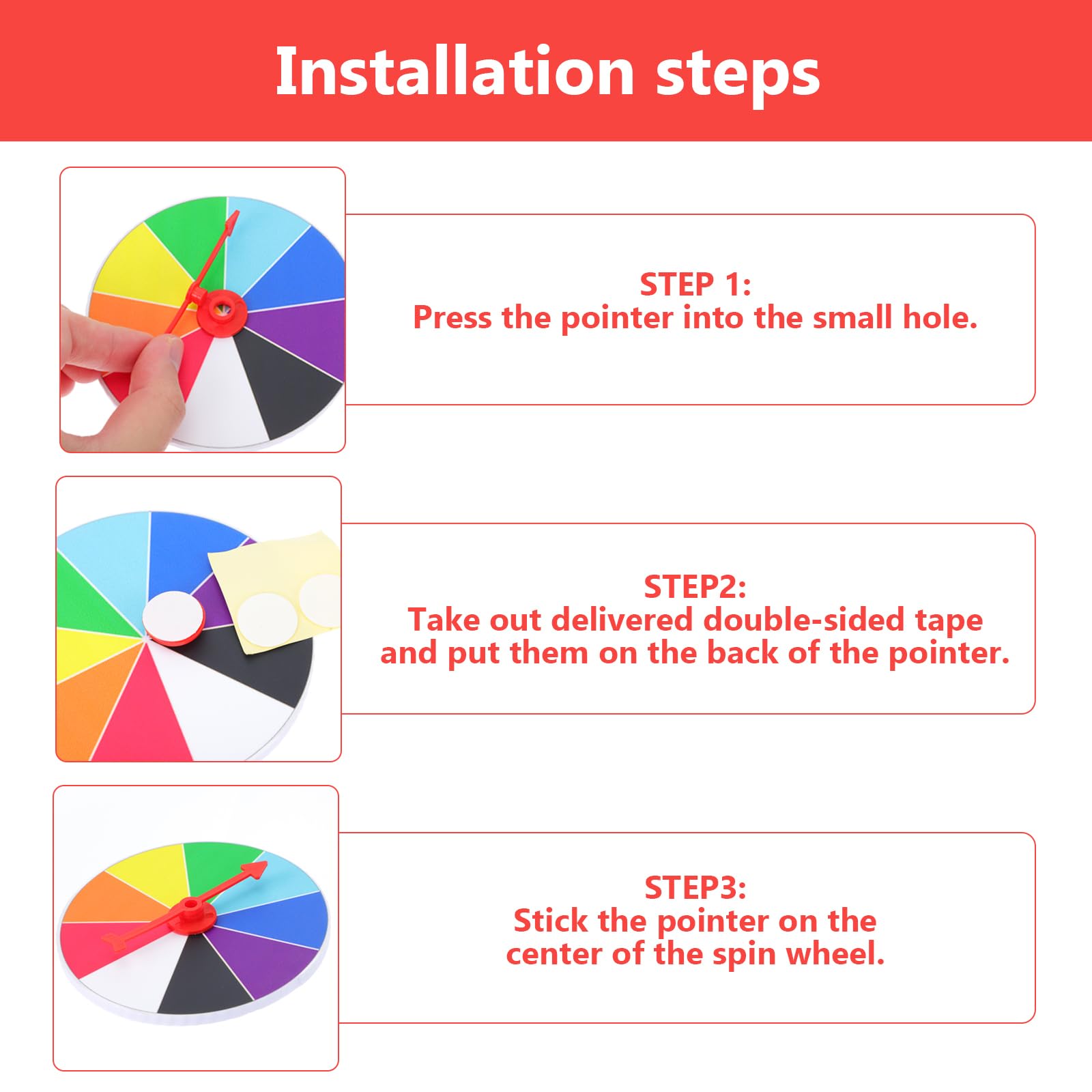 Installation steps

STEP 1:
Press the pointer into the small hole.

STEP2:
Take out delivered double-sided tape and put them on the back of the pointer.

STEP3:
Stick the pointer on the center of the spin wheel.