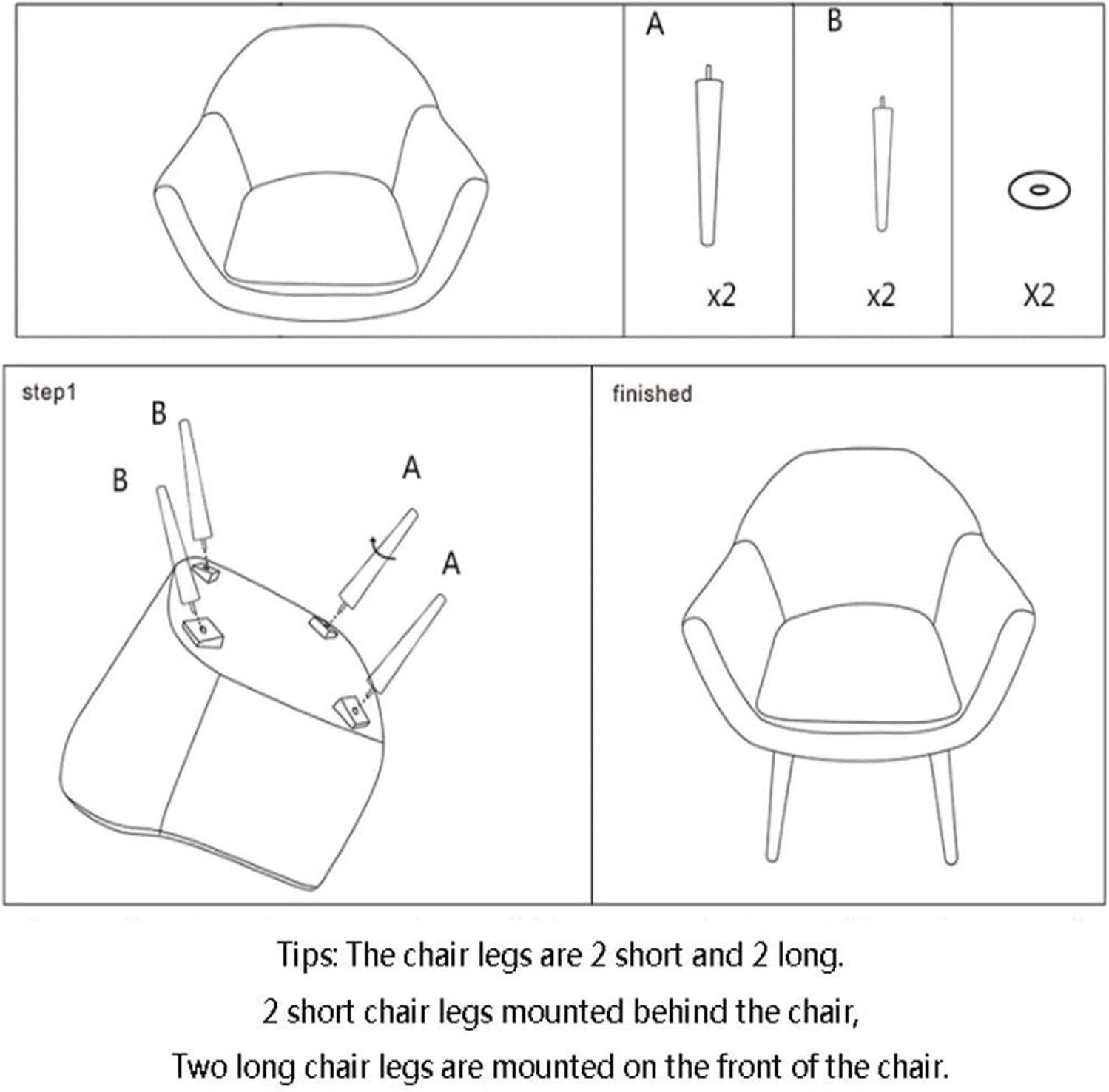 A

x2

B

x2

X2

step1

B

B

A

A

finished

Tips: The chair legs are 2 short and 2 long.

2 short chair legs mounted behind the chair,

Two long chair legs are mounted on the front of the chair.