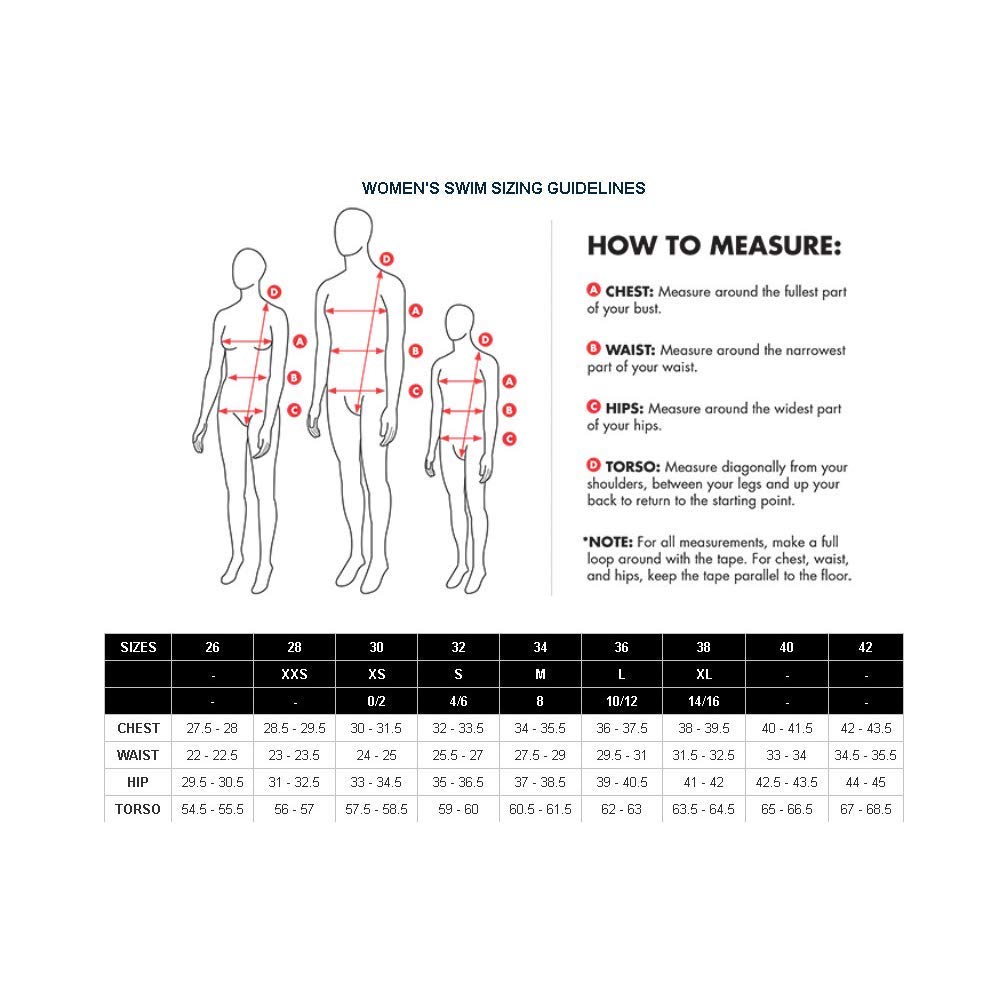 WOMEN'S SWIM SIZING GUIDELINES

D A B C D A B C D A B C

HOW TO MEASURE:

A CHEST: Measure around the fullest part of your bust.

B WAIST: Measure around the narrowest part of your waist.

C HIPS: Measure around the widest part of your hips.

D TORSO: Measure diagonally from your shoulders, between your legs and up your back to return to the starting point.

*NOTE: For all measurements, make a full loop around with the tape. For chest, waist, and hips, keep the tape parallel to the floor.

| SIZES | 26 | 28 | 30 | 32 | 34 | 36 | 38 | 40 | 42 |
|---|---|---|---|---|---|---|---|---|---|
| | - | XXS | XS | S | M | L | XL | - | - |
| | - | - | 0/2 | 4/6 | 8 | 10/12 | 14/16 | - | - |
| CHEST | 27.5 - 28 | 28.5 - 29.5 | 30 - 31.5 | 32 - 33.5 | 34 - 35.5 | 36 - 37.5 | 38 - 39.5 | 40 - 41.5 | 42 - 43.5 |
| WAIST | 22 - 22.5 | 23 - 23.5 | 24 - 25 | 25.5 - 27 | 27.5 - 29 | 29.5 - 31 | 31.5 - 32.5 | 33 - 34 | 34.5 - 35.5 |
| HIP | 29.5 - 30.5 | 31 - 32.5 | 33 - 34.5 | 35 - 36.5 | 37 - 38.5 | 39 - 40.5 | 41 - 42 | 42.5 - 43.5 | 44 - 45 |
| TORSO | 54.5 - 55.5 | 56 - 57 | 57.5 - 58.5 | 59 - 60 | 60.5 - 61.5 | 62 - 63 | 63.5 - 64.5 | 65 - 66.5 | 67 - 68.5 |