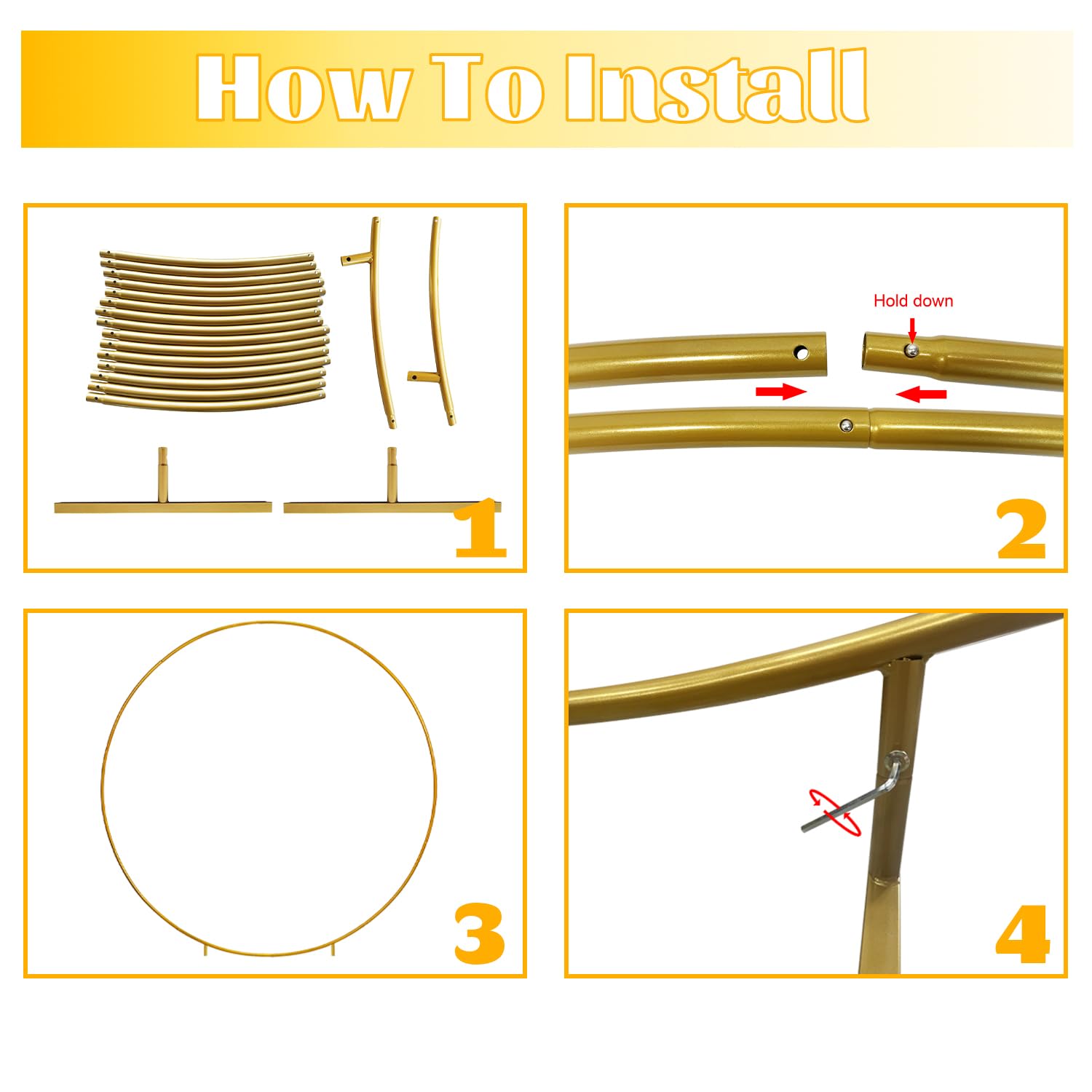 How To Install

1

Hold down

2

3

4