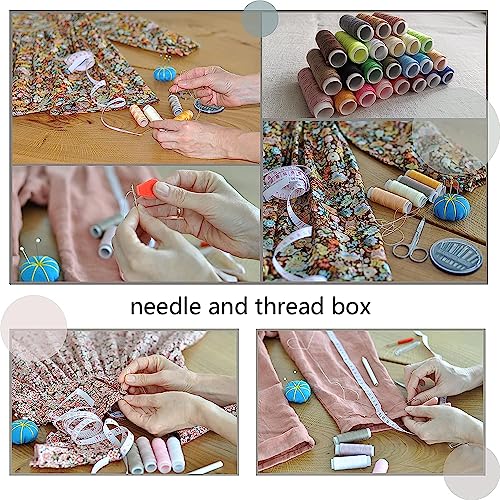 needle and thread box