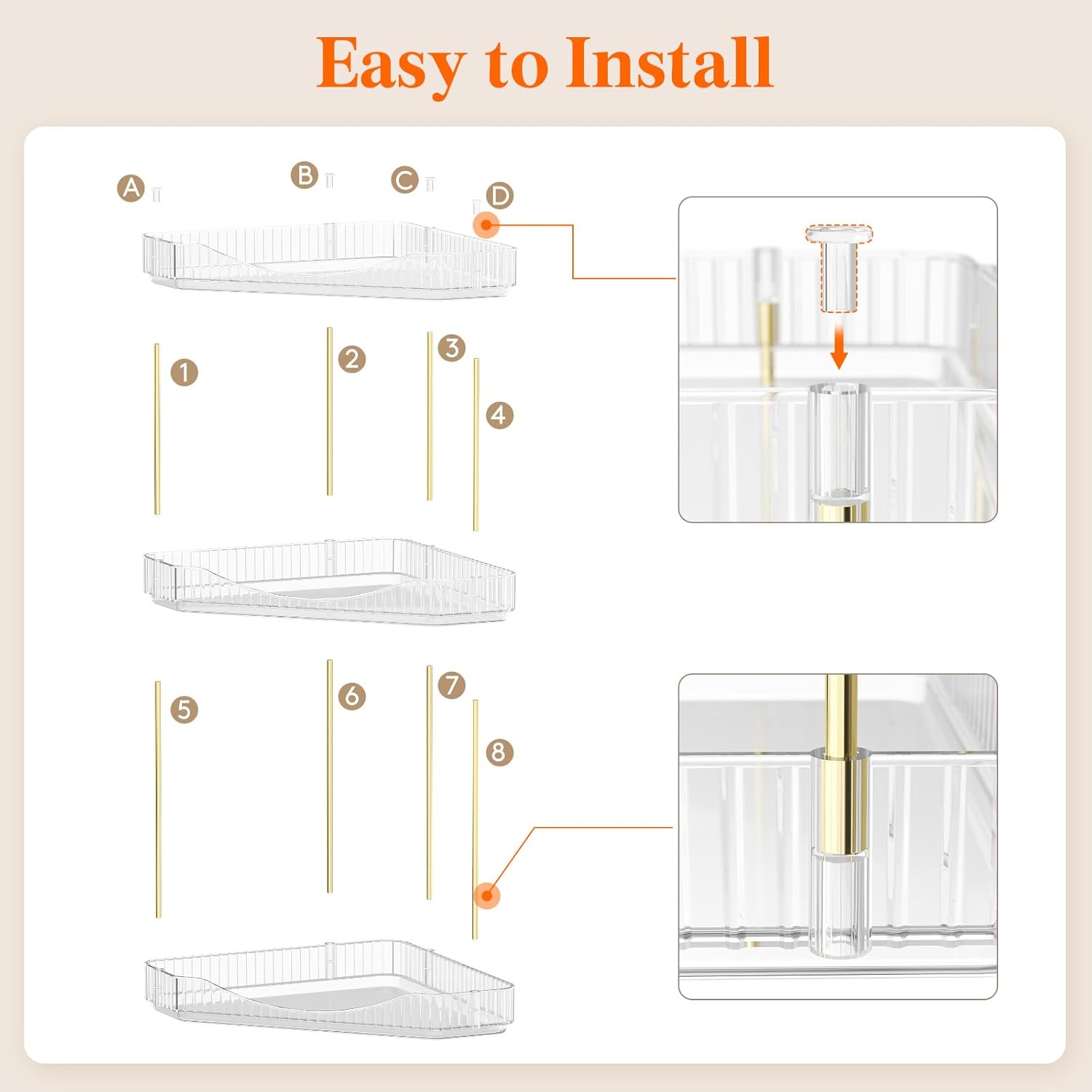 Easy to Install

A B C D

1 2 3 4

5 6 7 8