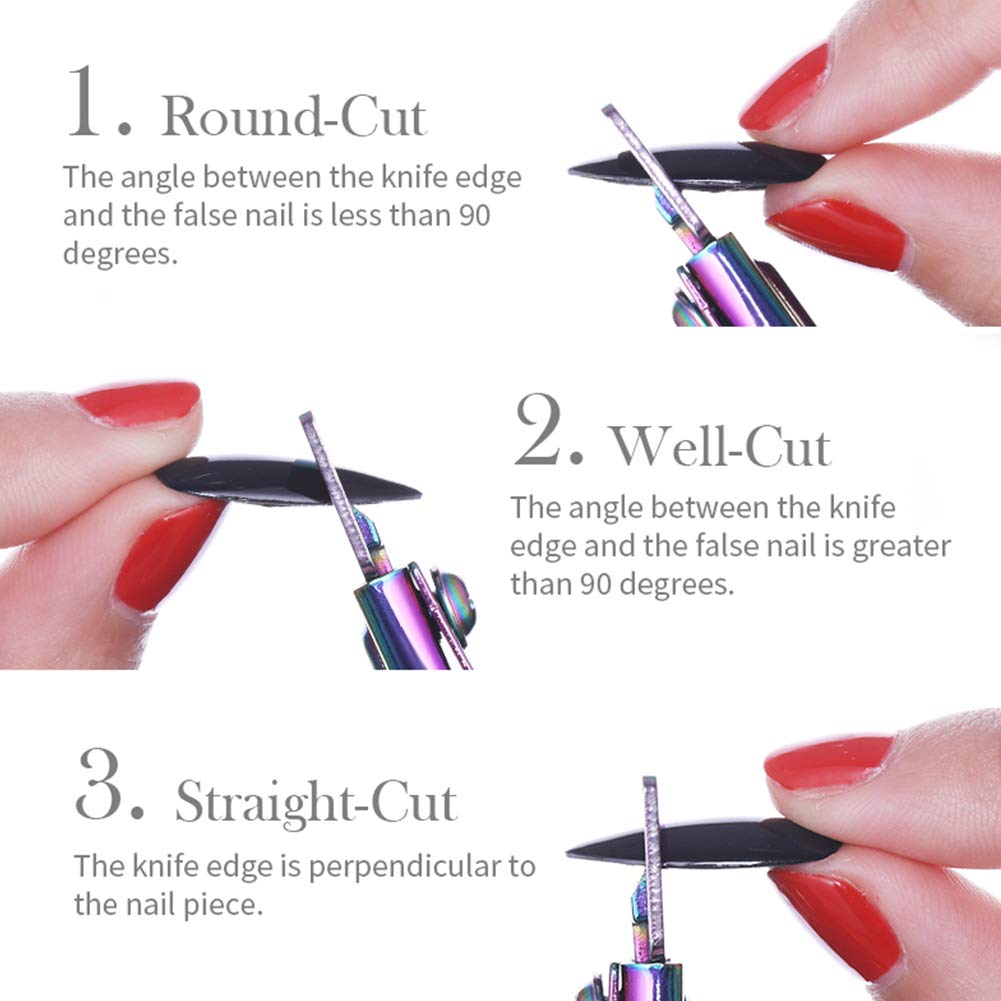 1. Round-Cut
The angle between the knife edge and the false nail is less than 90 degrees.

2. Well-Cut
The angle between the knife edge and the false nail is greater than 90 degrees.

3. Straight-Cut
The knife edge is perpendicular to the nail piece.