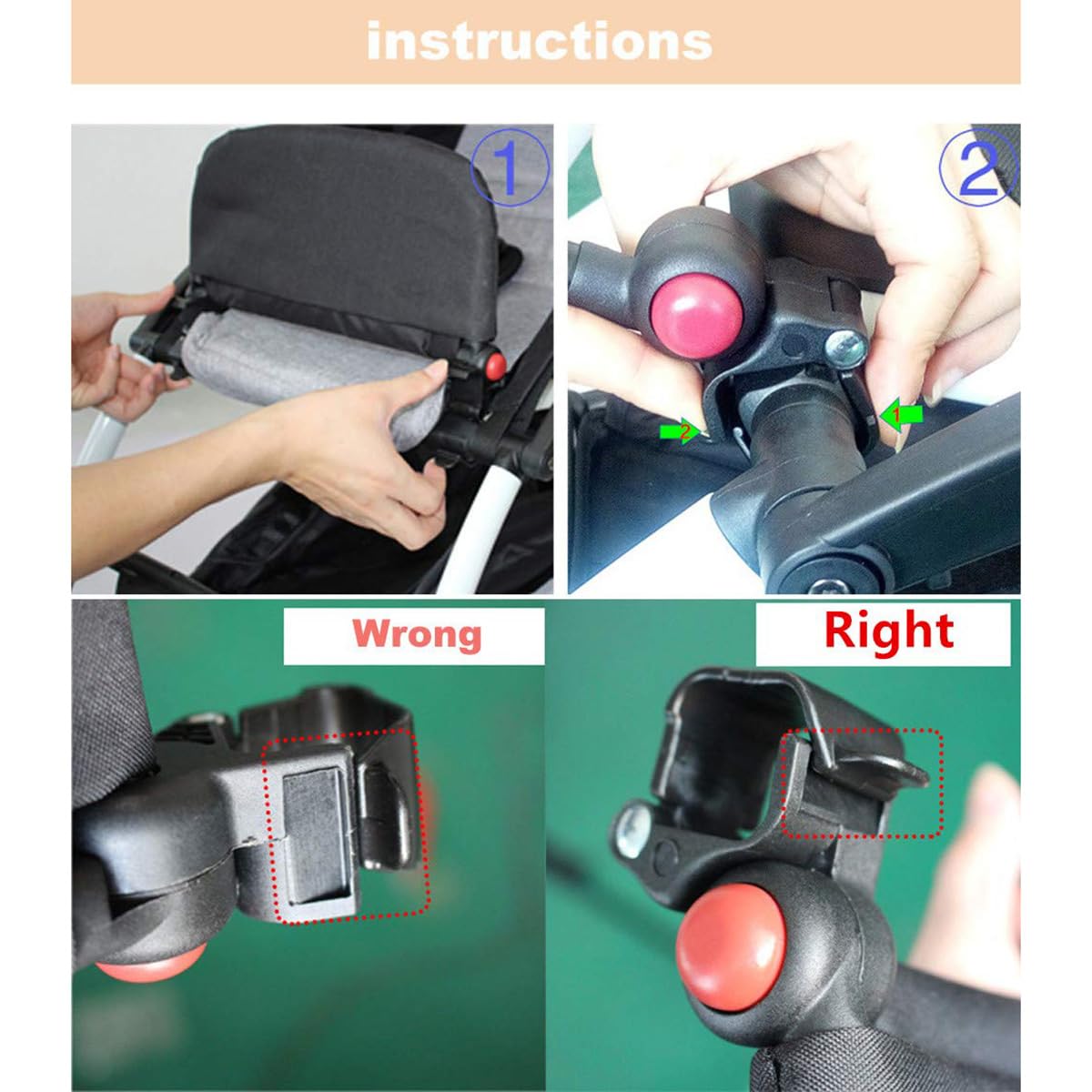 instructions

1

2

2

1

Wrong

Right