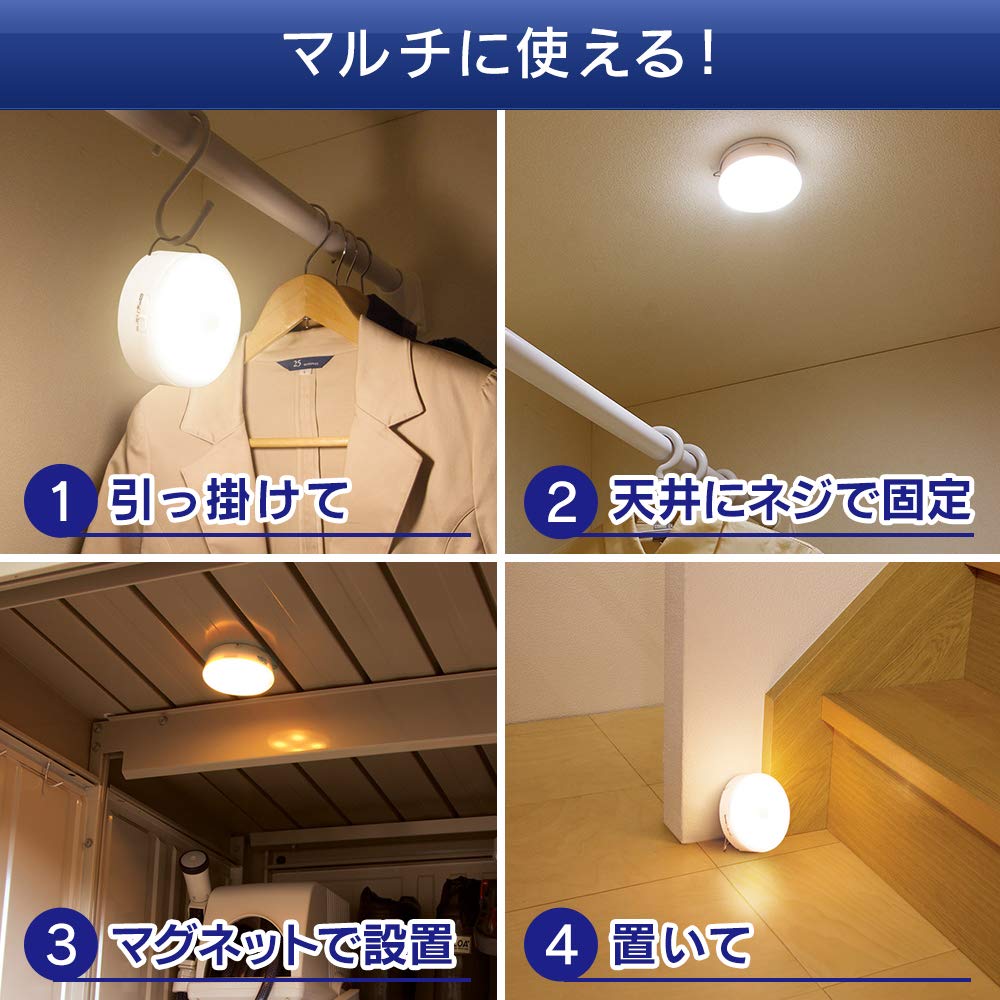 マルチに使える！

1 引っ掛けて

2 天井にネジで固定

3 マグネットで設置

4 置いて