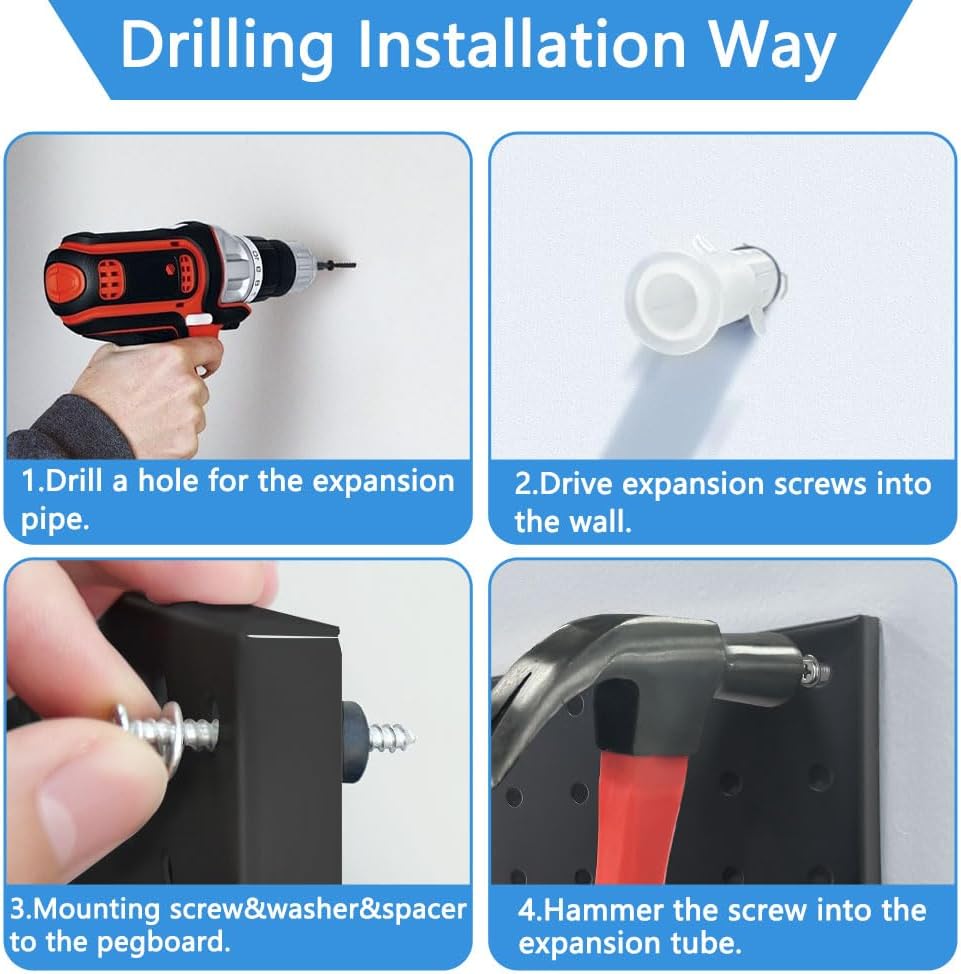 Drilling Installation Way

1.Drill a hole for the expansion pipe.

2.Drive expansion screws into the wall.

3.Mounting screw&washer&spacer to the pegboard.

4.Hammer the screw into the expansion tube.