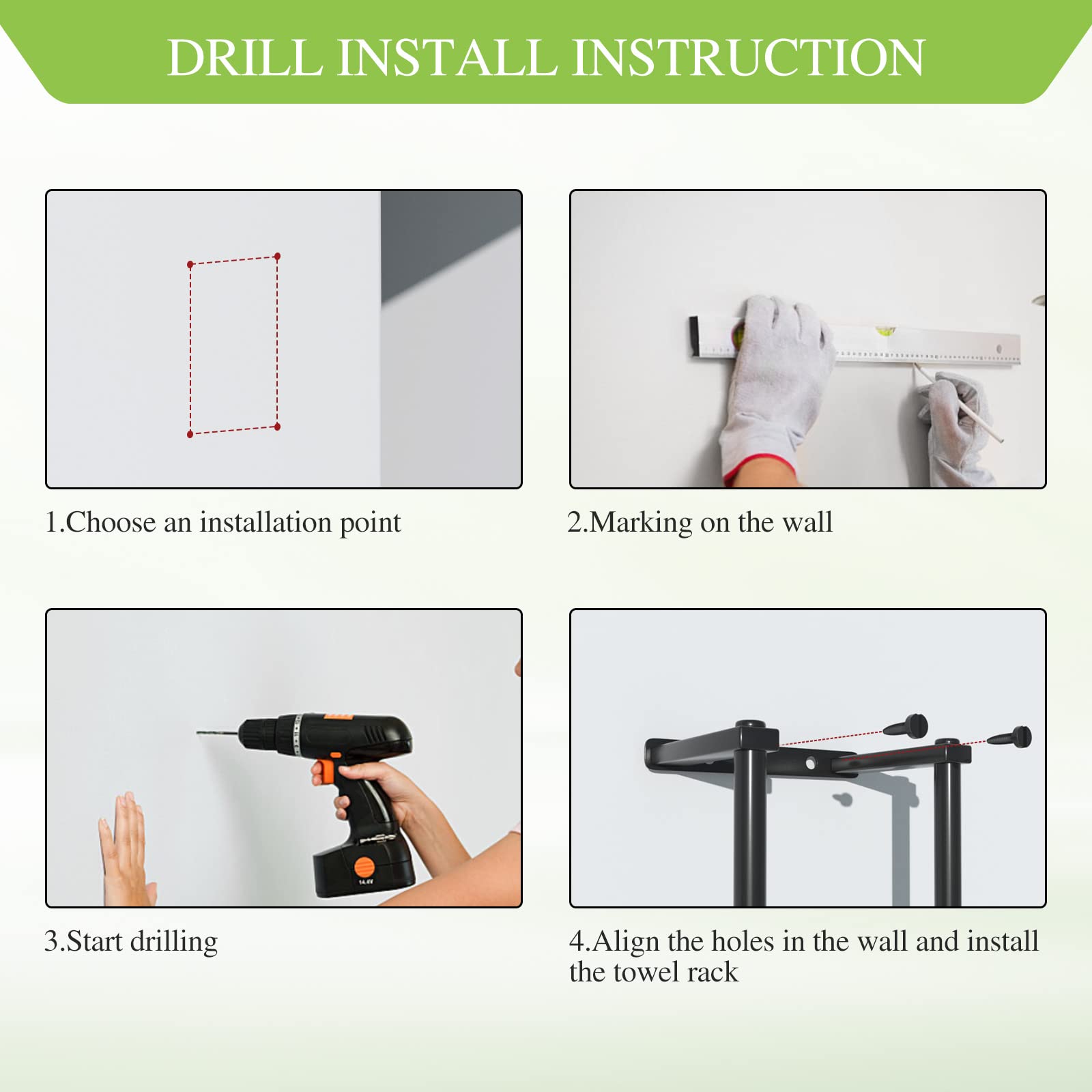 DRILL INSTALL INSTRUCTION

1.Choose an installation point

2.Marking on the wall

14.4V

3.Start drilling

4.Align the holes in the wall and install the towel rack