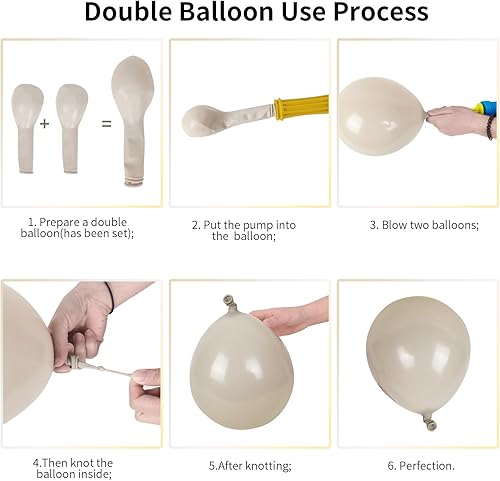 Double Balloon Use Process

+

=

1. Prepare a double balloon(has been set);

2. Put the pump into the balloon;

3. Blow two balloons;

4.Then knot the balloon inside;

5.After knotting;

6. Perfection.