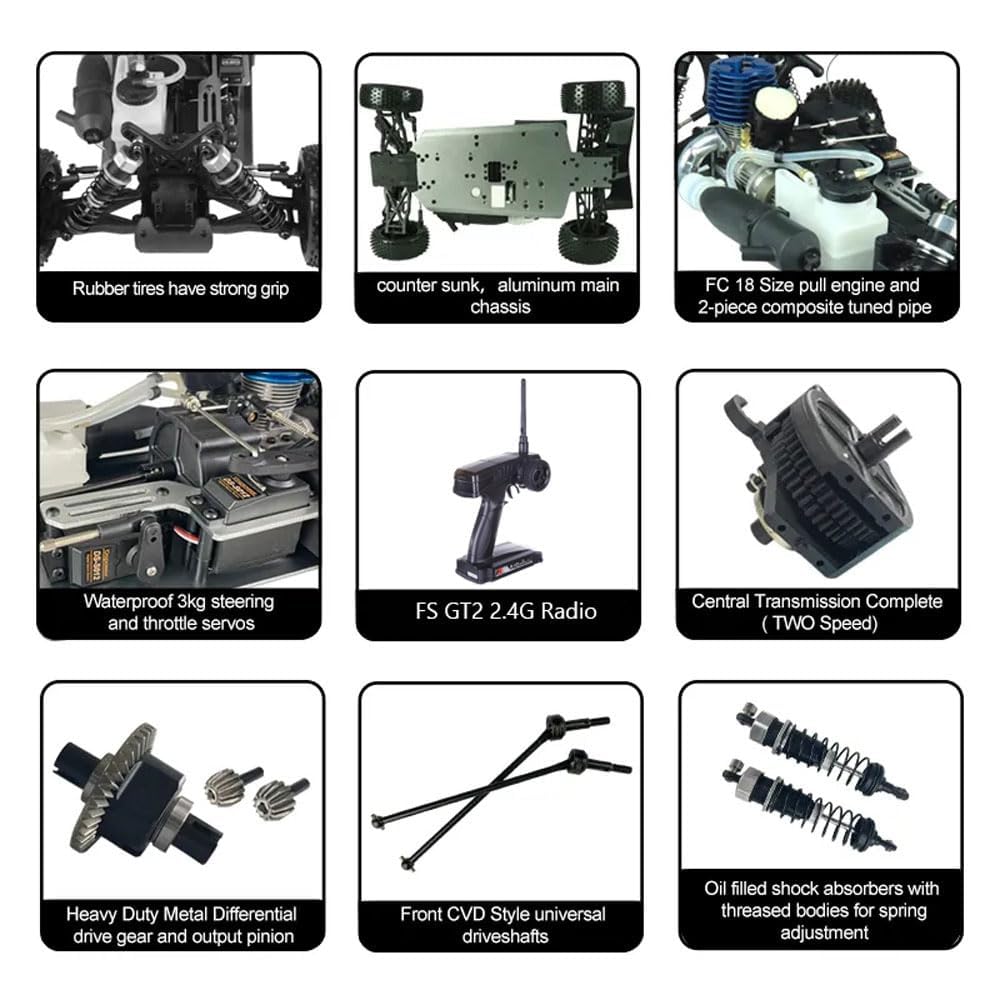 Rubber tires have strong grip

counter sunk， aluminum main chassis

FC 18 Size pull engine and 2-piece composite tuned pipe

Waterproof 3kg steering and throttle servos

FS GT2 2.4G Radio

Central Transmission Complete ( TWO Speed)

Heavy Duty Metal Differential drive gear and output pinion

Front CVD Style universal driveshafts

Oil filled shock absorbers with threased bodies for spring adjustment