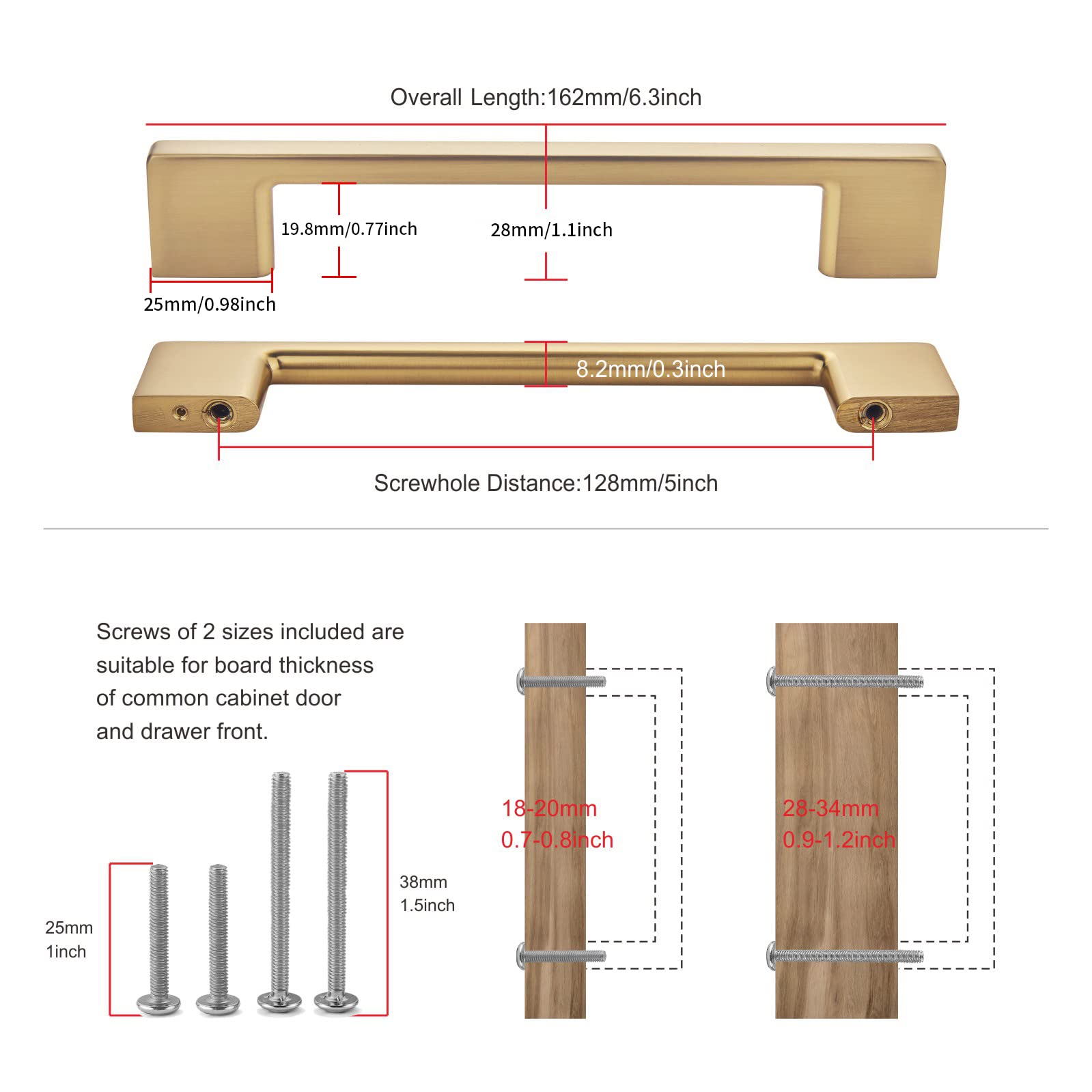 Overall Length:162mm/6.3inch

19.8mm/0.77inch

28mm/1.1inch

25mm/0.98inch

8.2mm/0.3inch

Screwhole Distance:128mm/5inch

Screws of 2 sizes included are suitable for board thickness of common cabinet door and drawer front.

25mm
1inch

38mm
1.5inch

18-20mm
0.7-0.8inch

28-34mm
0.9-1.2inch