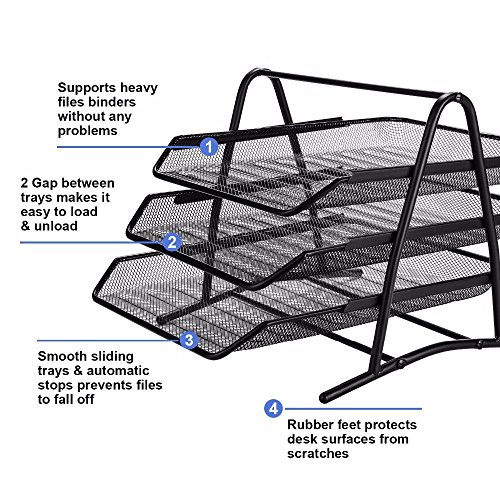 Supports heavy files binders without any problems

1

2 Gap between trays makes it easy to load & unload

2

3

Smooth sliding trays & automatic stops prevents files to fall off

4

Rubber feet protects desk surfaces from scratches