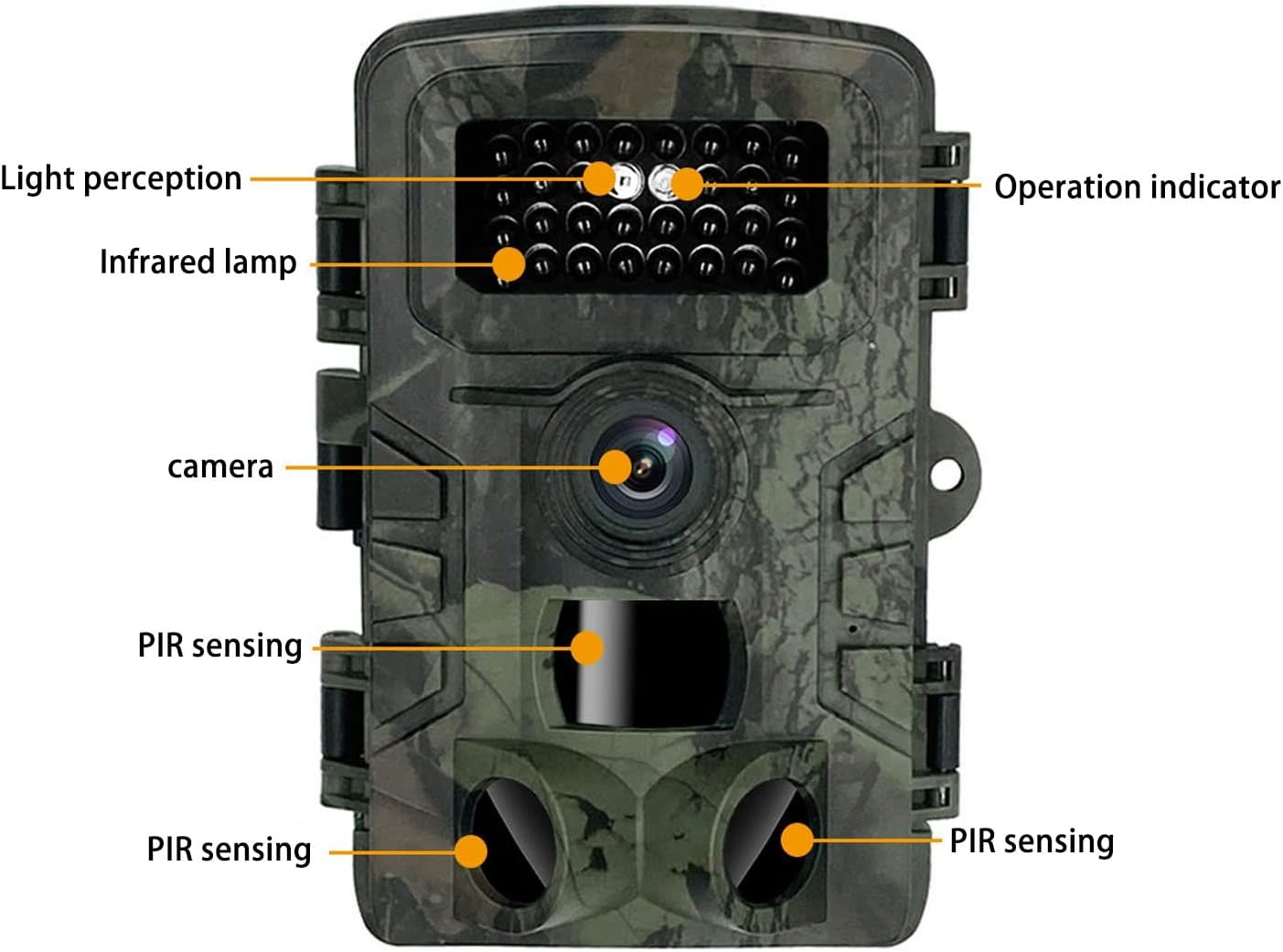 Light perception

Operation indicator

Infrared lamp

camera

PIR sensing

PIR sensing

PIR sensing