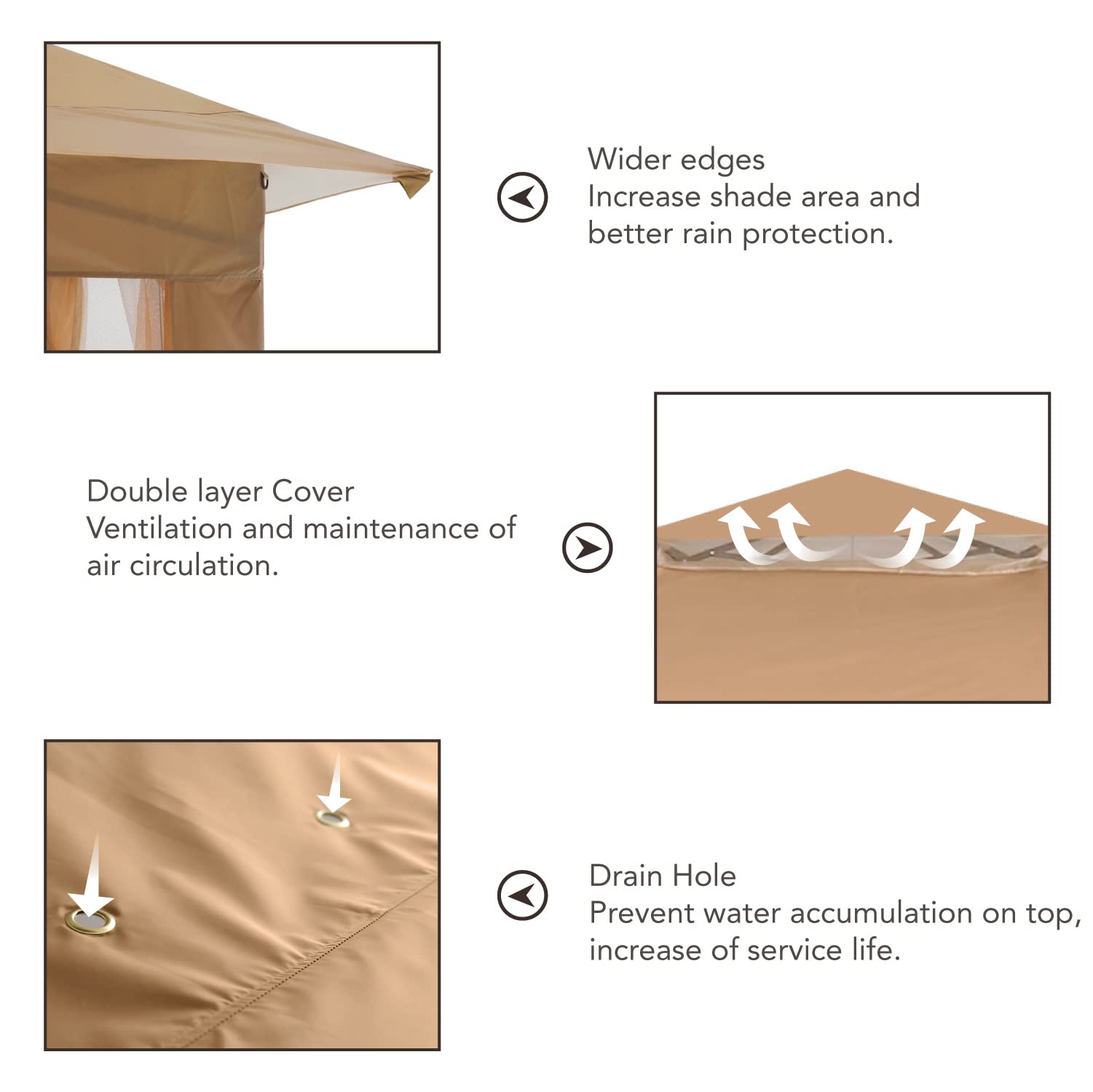 Wider edges
Increase shade area and better rain protection.

Double layer Cover
Ventilation and maintenance of air circulation.

Drain Hole
Prevent water accumulation on top, increase of service life.