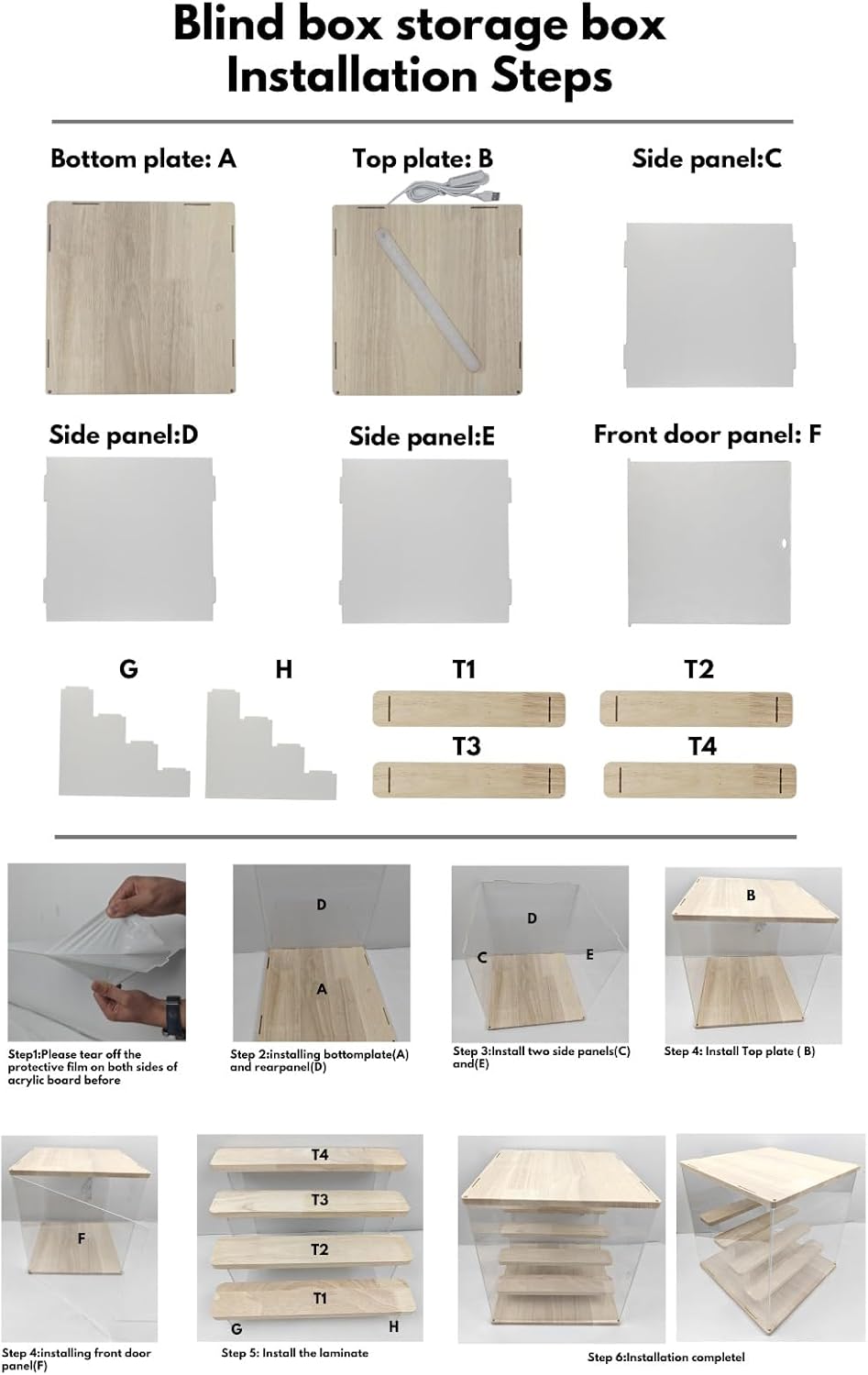 Blind box storage box
Installation Steps

Bottom plate: A

Top plate: B

Side panel:C

Side panel:D

Side panel:E

Front door panel: F

G

H

T1

T2

T3

T4

Step1:Please tear off the protective film on both sides of acrylic board before

D
A
Step 2:installing bottomplate(A) and rearpanel(D)

D
C
E
Step 3:Install two side panels(C) and(E)

B
Step 4: Install Top plate ( B)

F
Step 4:installing front door panel(F)

T4
T3
T2
T1
G
H
Step 5: Install the laminate

Step 6:Installation completel