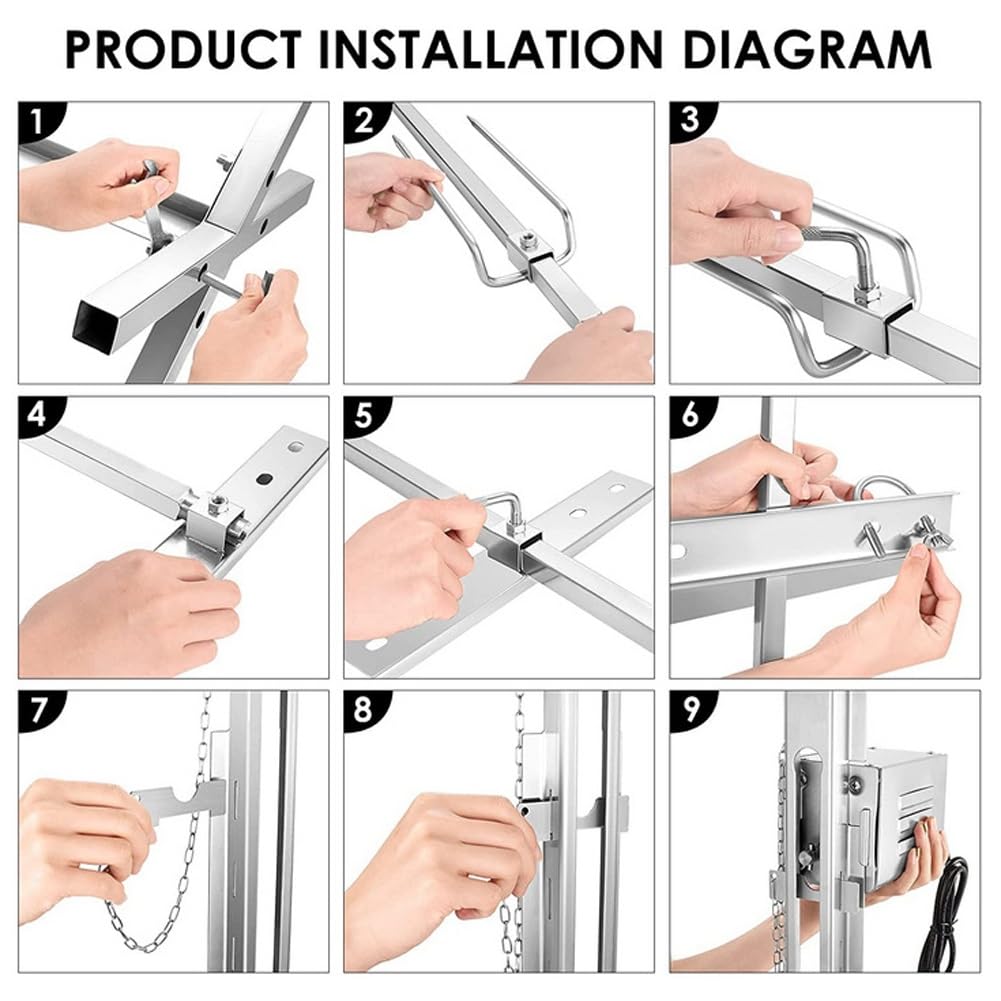 PRODUCT INSTALLATION DIAGRAM

1

2

3

4

5

6

7

8

9